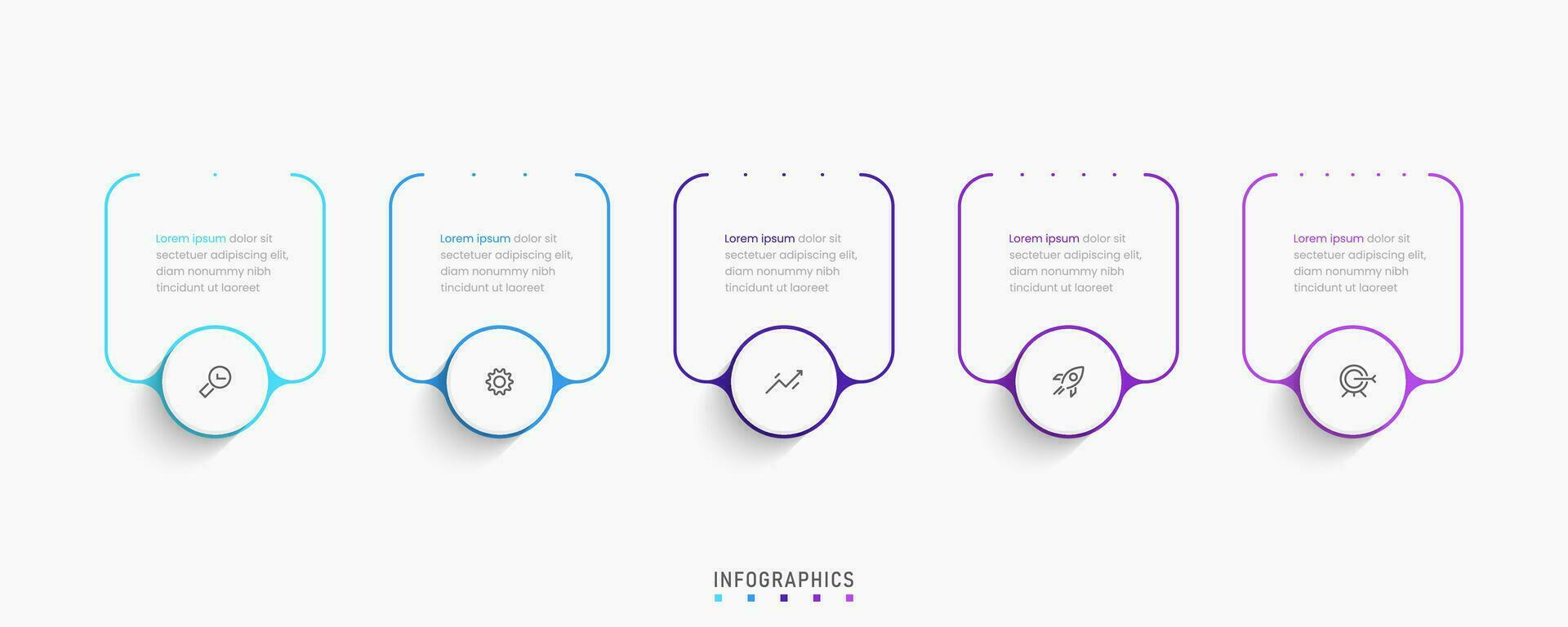 Lorem ipsum dolor sit sectetuer adipiscing elit, diam nonummy nibh tincidunt ut laoreet

Lorem ipsum dolor sit sectetuer adipiscing elit, diam nonummy nibh tincidunt ut laoreet

Lorem ipsum dolor sit sectetuer adipiscing elit, diam nonummy nibh tincidunt ut laoreet

Lorem ipsum dolor sit sectetuer adipiscing elit, diam nonummy nibh tincidunt ut laoreet

Lorem ipsum dolor sit sectetuer adipiscing elit, diam nonummy nibh tincidunt ut laoreet

INFOGRAPHICS