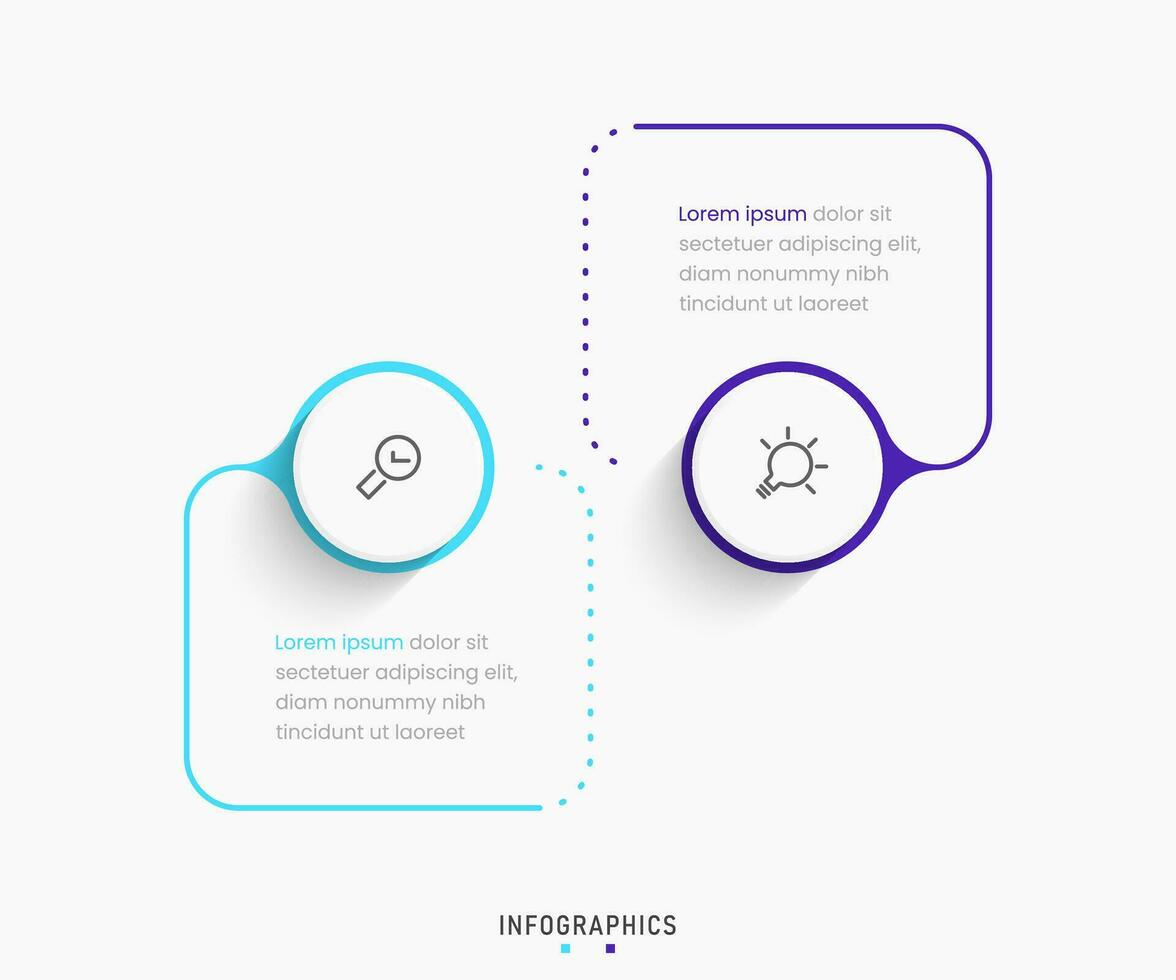 Lorem ipsum dolor sit sectetuer adipiscing elit, diam nonummy nibh tincidunt ut laoreet

Lorem ipsum dolor sit sectetuer adipiscing elit, diam nonummy nibh tincidunt ut laoreet

INFOGRAPHICS