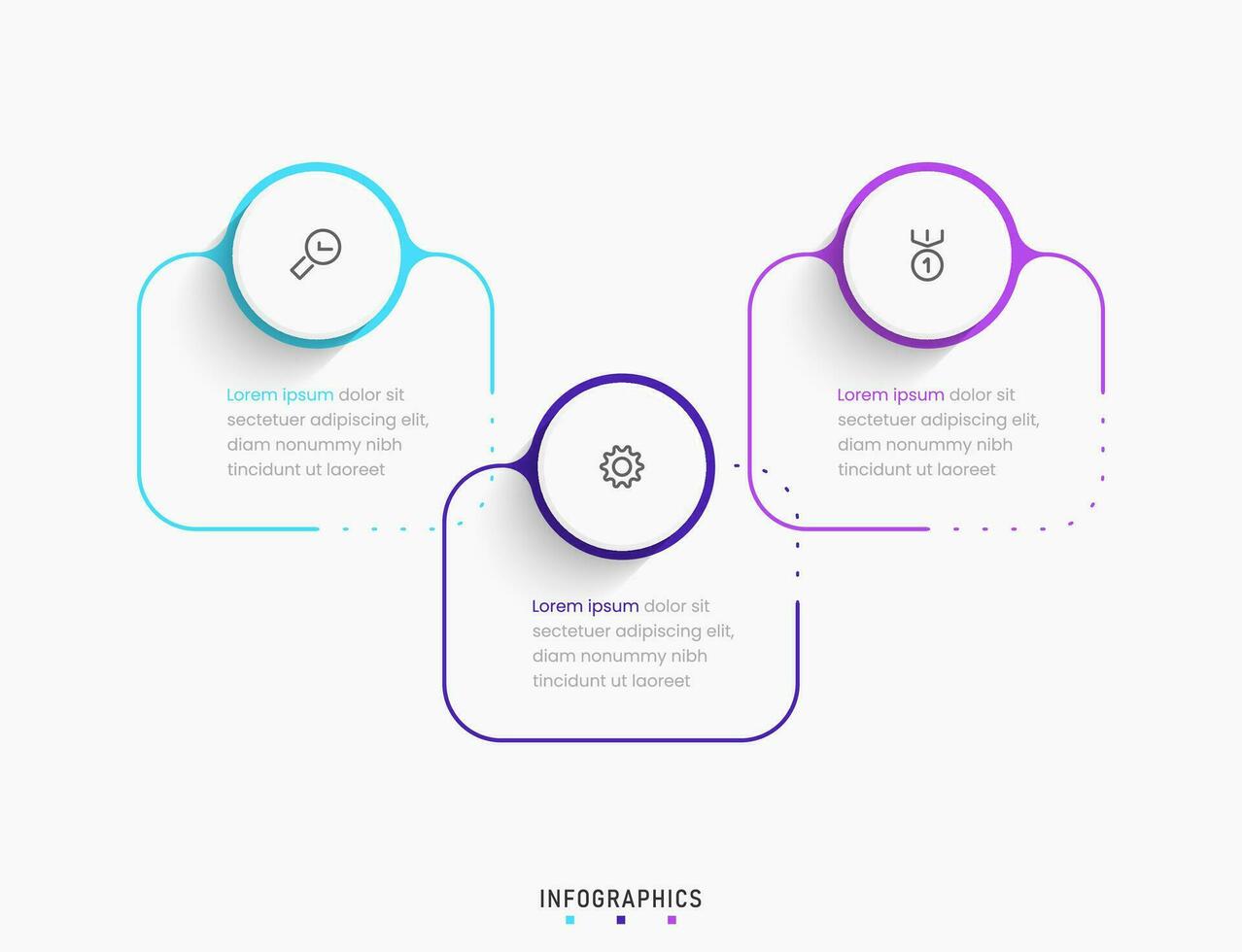 Lorem ipsum dolor sit sectetuer adipiscing elit, diam nonummy nibh tincidunt ut laoreet

1

Lorem ipsum dolor sit sectetuer adipiscing elit, diam nonummy nibh tincidunt ut laoreet

Lorem ipsum dolor sit sectetuer adipiscing elit, diam nonummy nibh tincidunt ut laoreet

INFOGRAPHICS