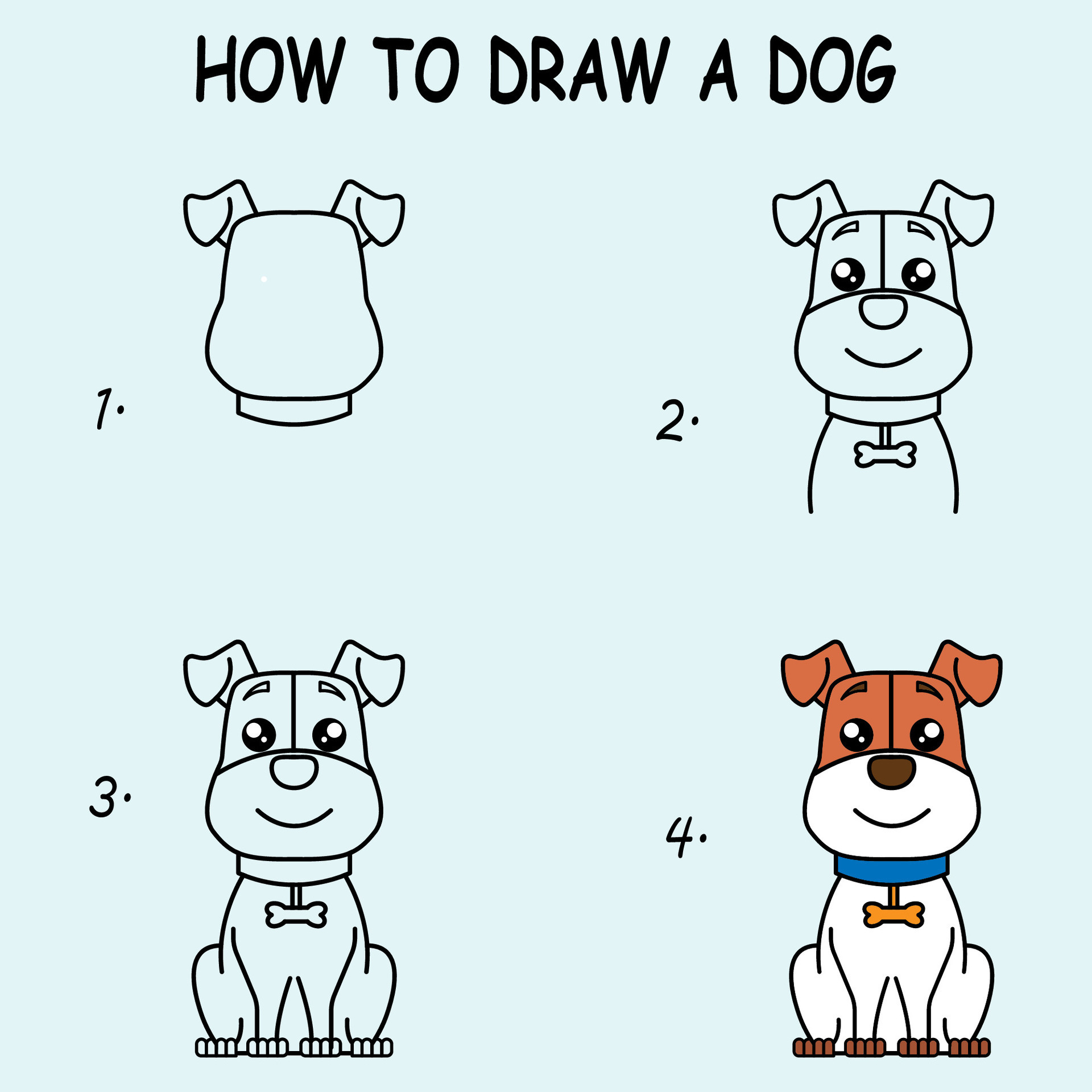 HOW TO DRAW A DOG

1.

2.

3.

4.