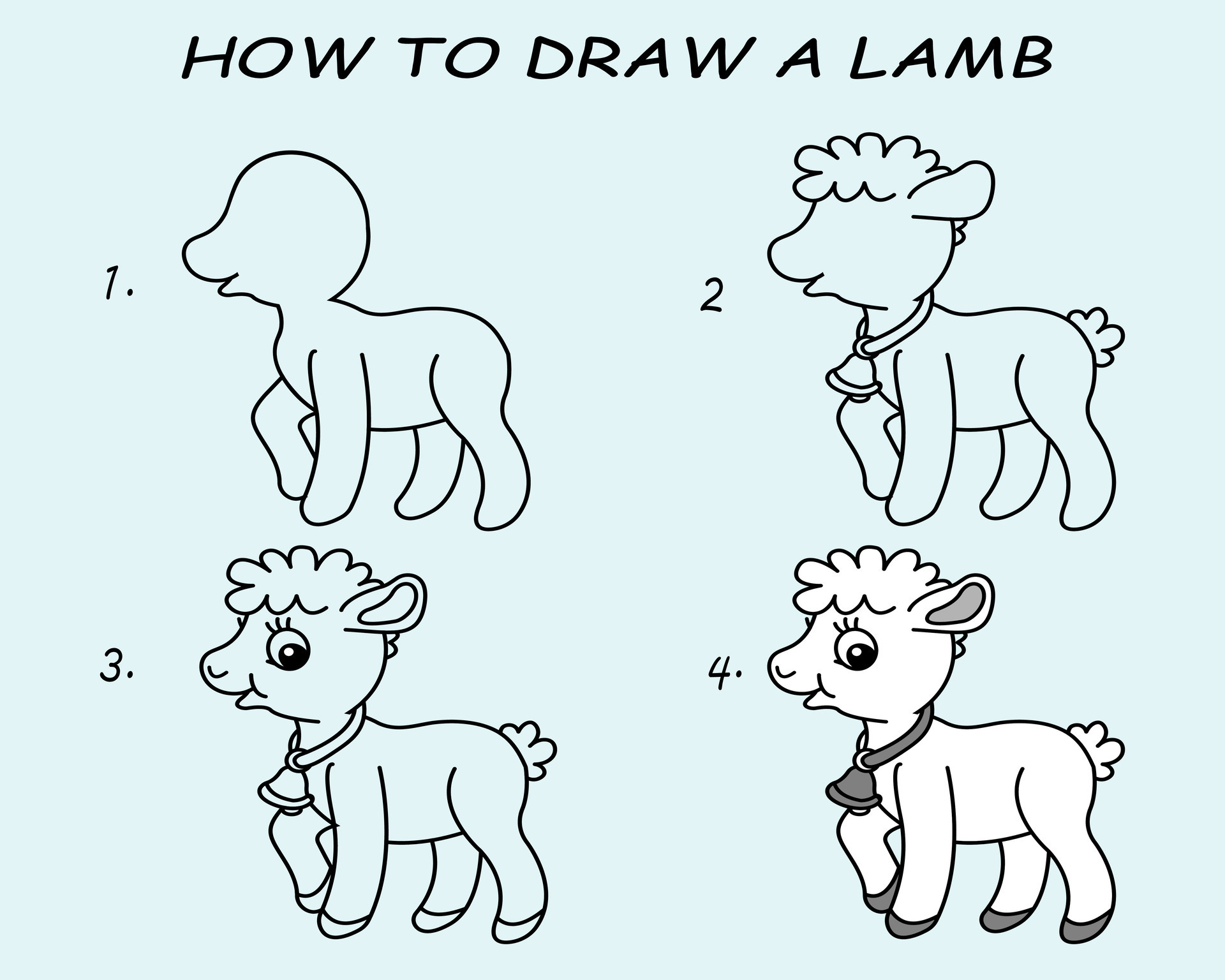 HOW TO DRAW A LAMB

1.

2

3.

4.