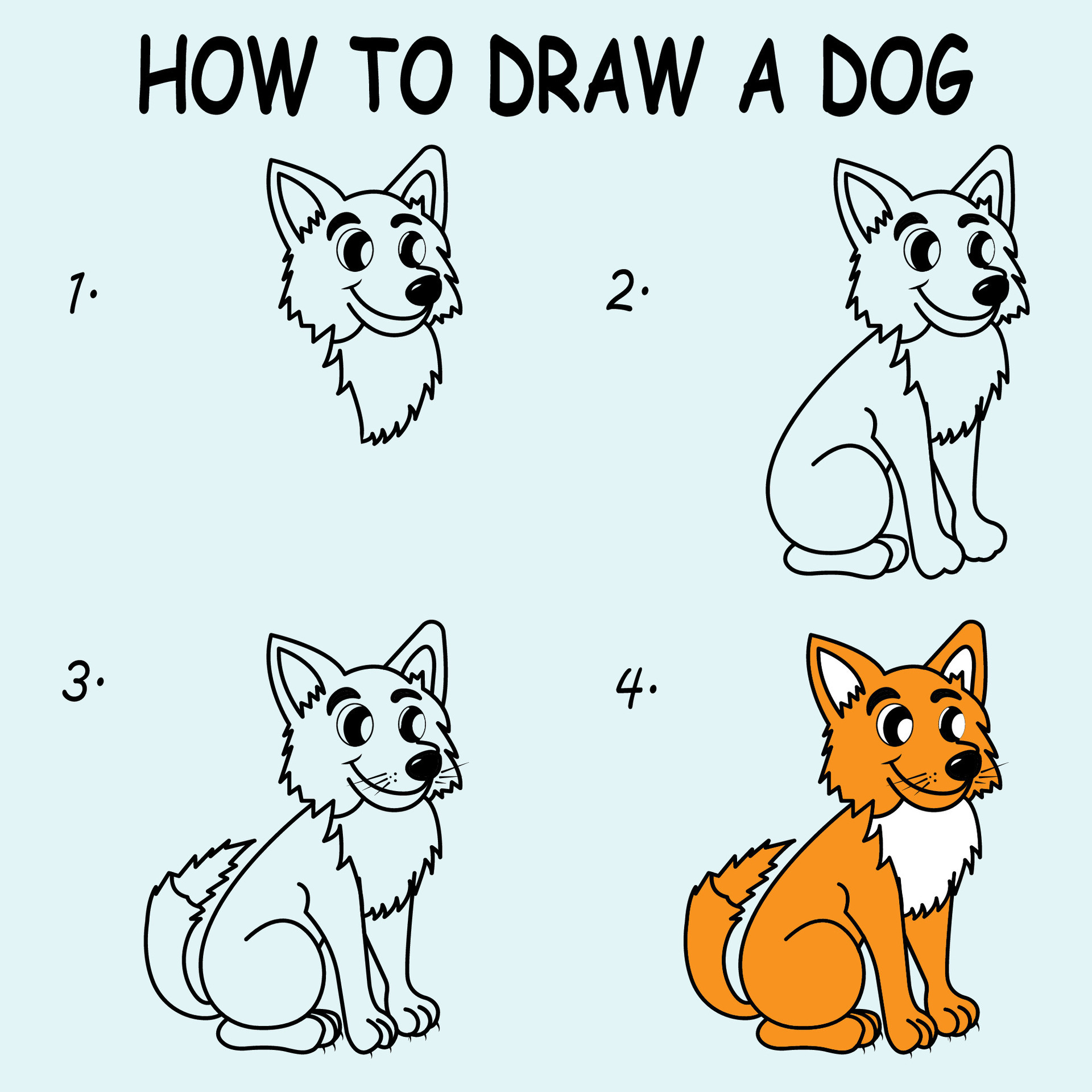 HOW TO DRAW A DOG

1.

2.

3.

4.