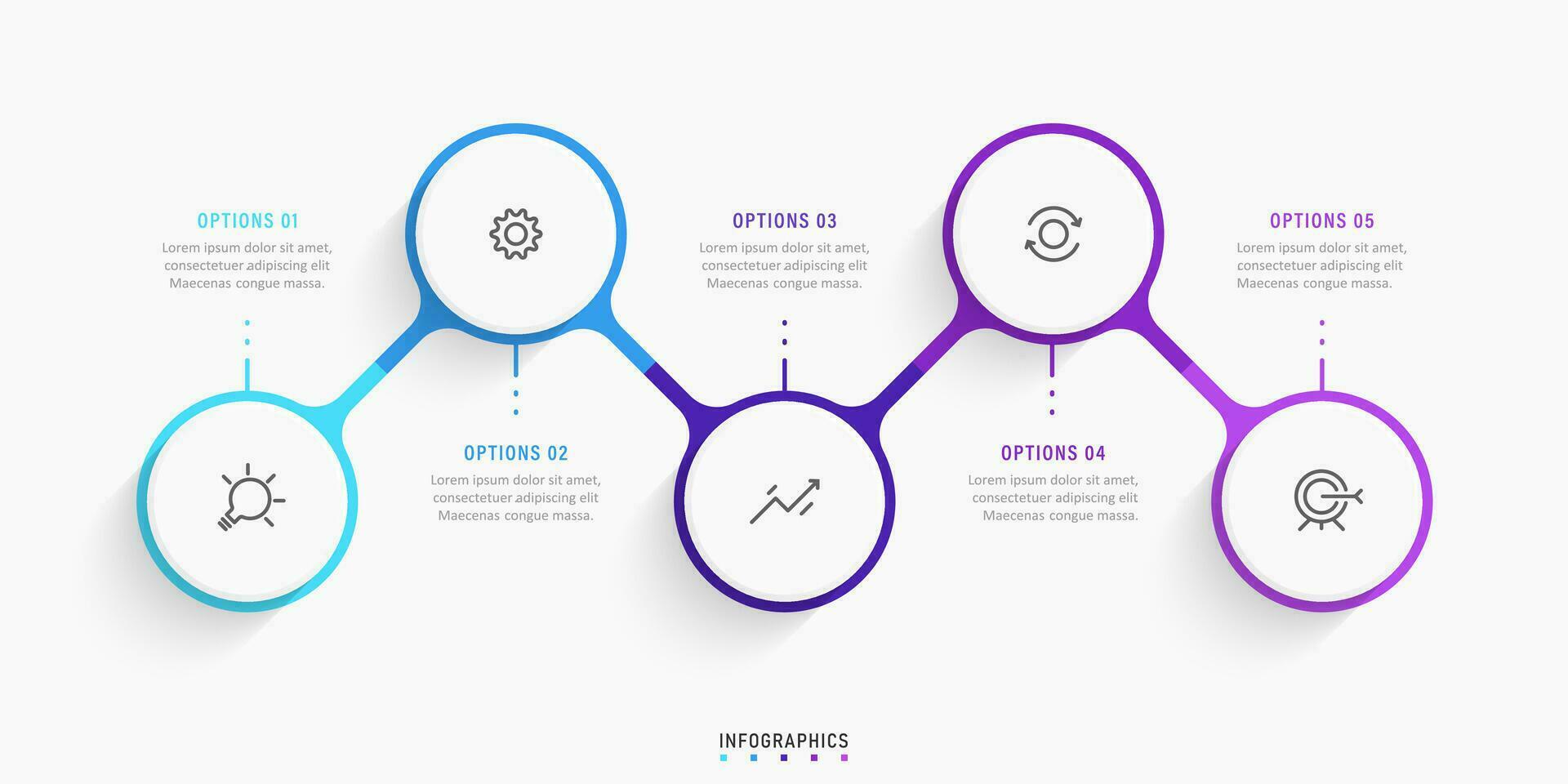 OPTIONS 01
Lorem ipsum dolor sit amet, consectetuer adipiscing elit Maecenas congue massa.

OPTIONS 02
Lorem ipsum dolor sit amet, consectetuer adipiscing elit Maecenas congue massa.

OPTIONS 03
Lorem ipsum dolor sit amet, consectetuer adipiscing elit Maecenas congue massa.

OPTIONS 04
Lorem ipsum dolor sit amet, consectetuer adipiscing elit Maecenas congue massa.

OPTIONS 05
Lorem ipsum dolor sit amet, consectetuer adipiscing elit Maecenas congue massa.

INFOGRAPHICS