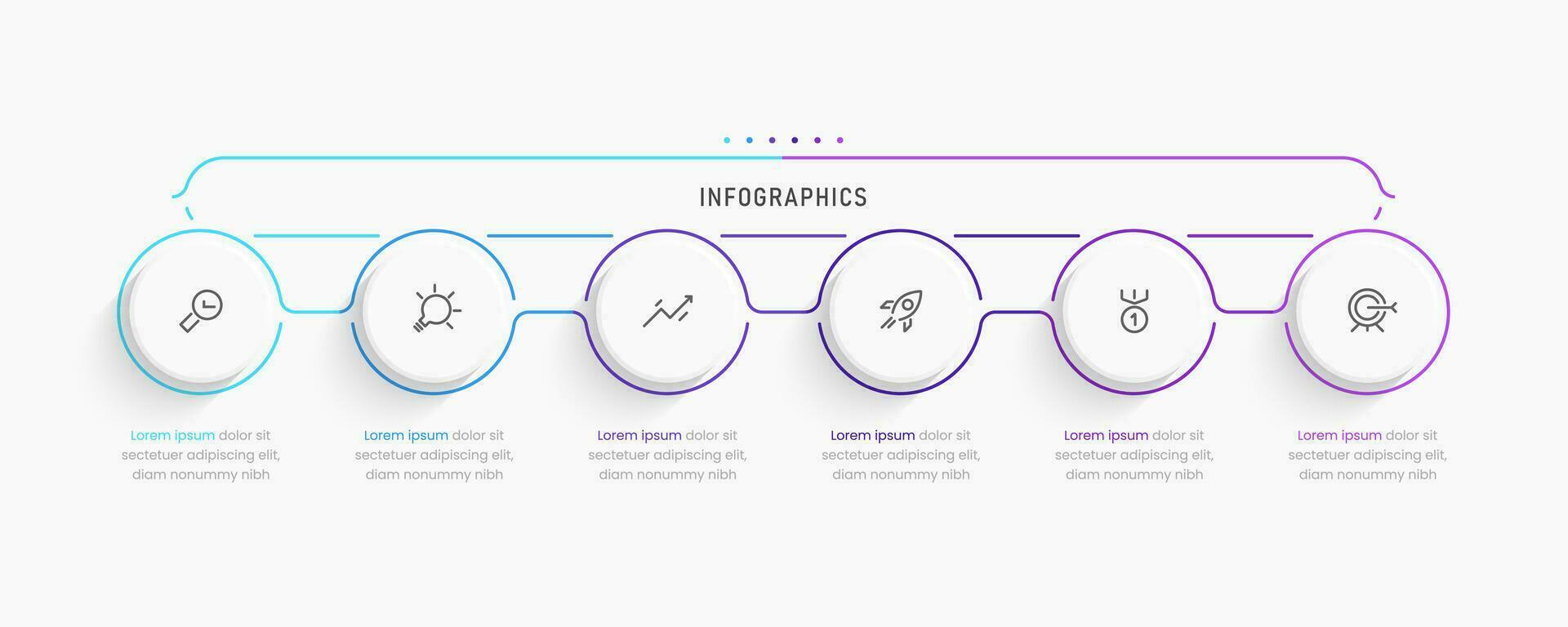 INFOGRAPHICS

1

Lorem ipsum dolor sit sectetuer adipiscing elit, diam nonummy nibh

Lorem ipsum dolor sit sectetuer adipiscing elit, diam nonummy nibh

Lorem ipsum dolor sit sectetuer adipiscing elit, diam nonummy nibh

Lorem ipsum dolor sit sectetuer adipiscing elit, diam nonummy nibh

Lorem ipsum dolor sit sectetuer adipiscing elit, diam nonummy nibh

Lorem ipsum dolor sit sectetuer adipiscing elit, diam nonummy nibh