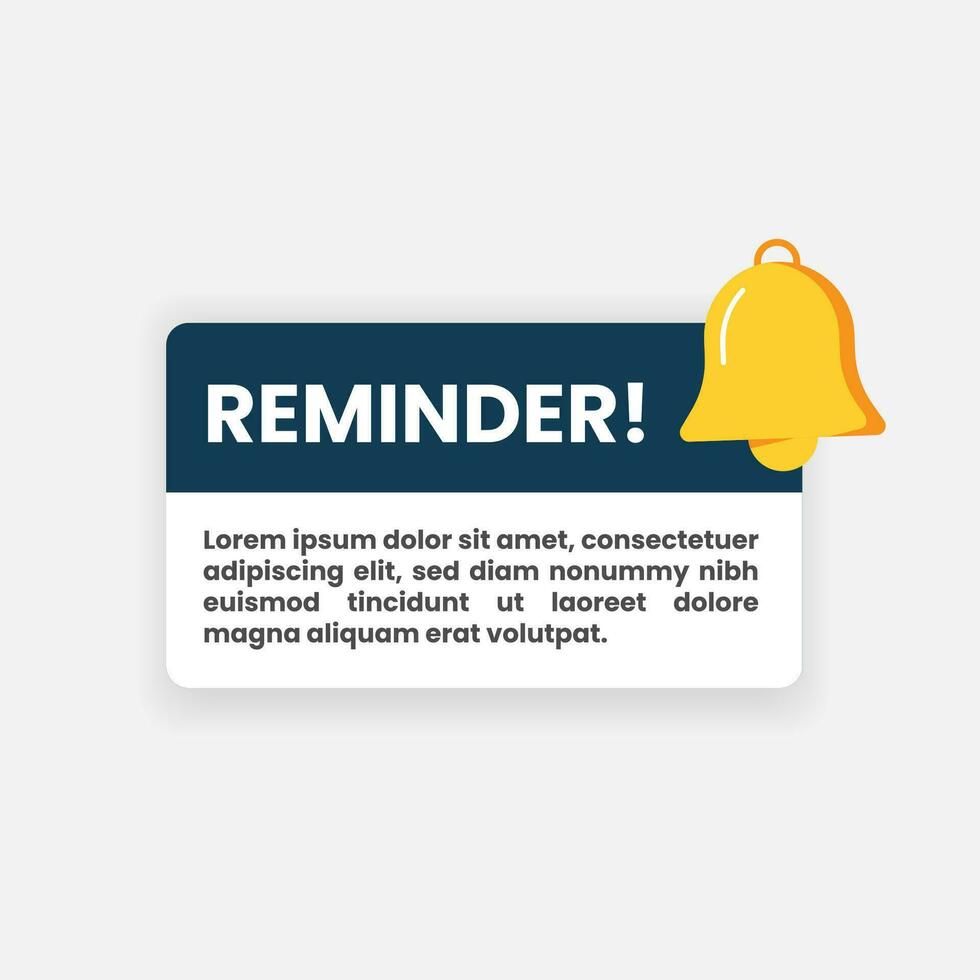 REMINDER!

Lorem ipsum dolor sit amet, consectetuer adipiscing elit, sed diam nonummy nibh euismod tincidunt ut laoreet dolore magna aliquam erat volutpat.