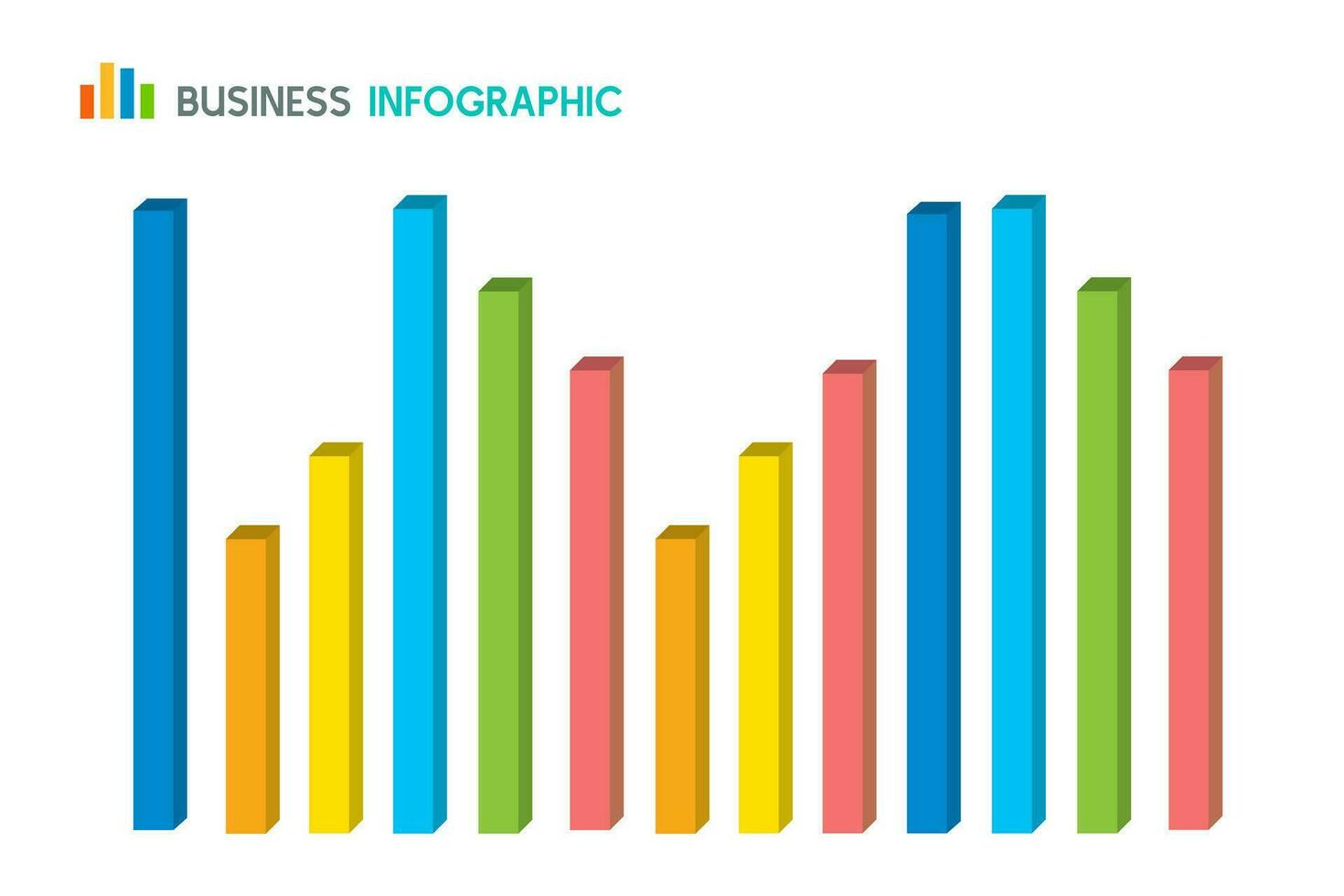 BUSINESS INFOGRAPHIC