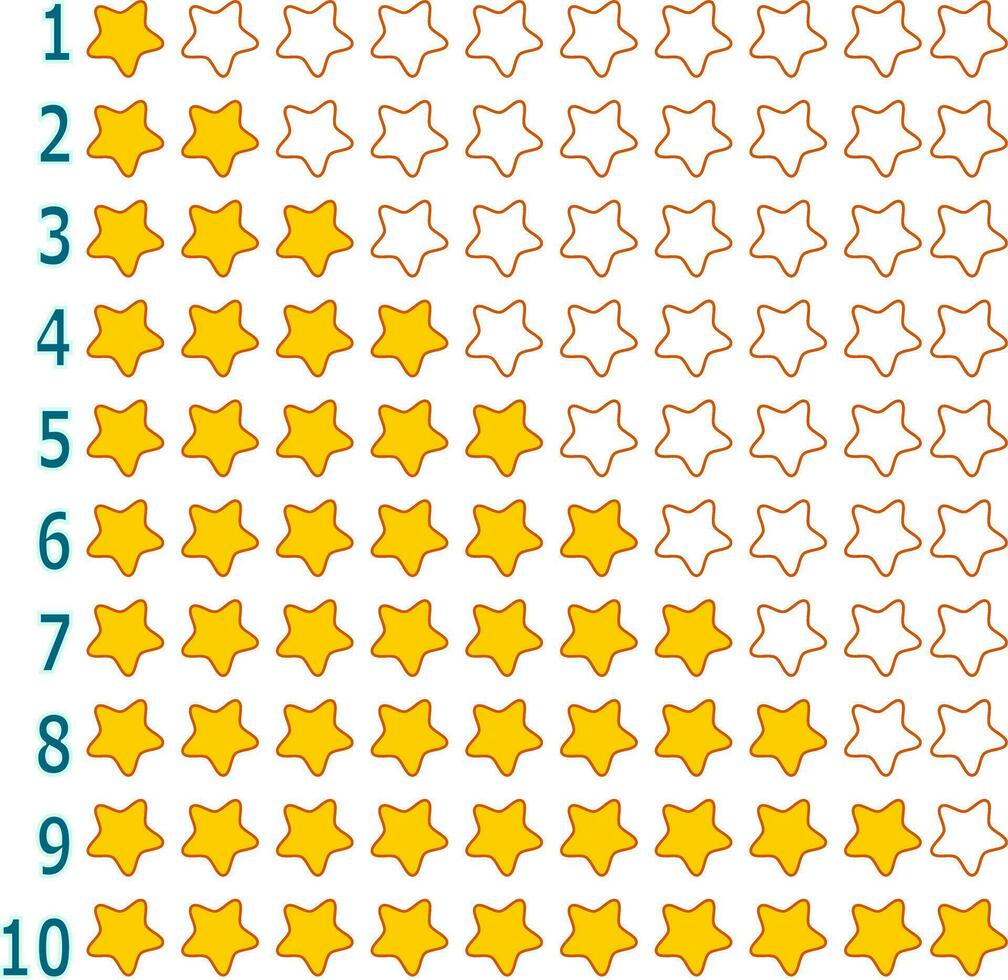 1
2
3
4
5
6
7
8
9
10