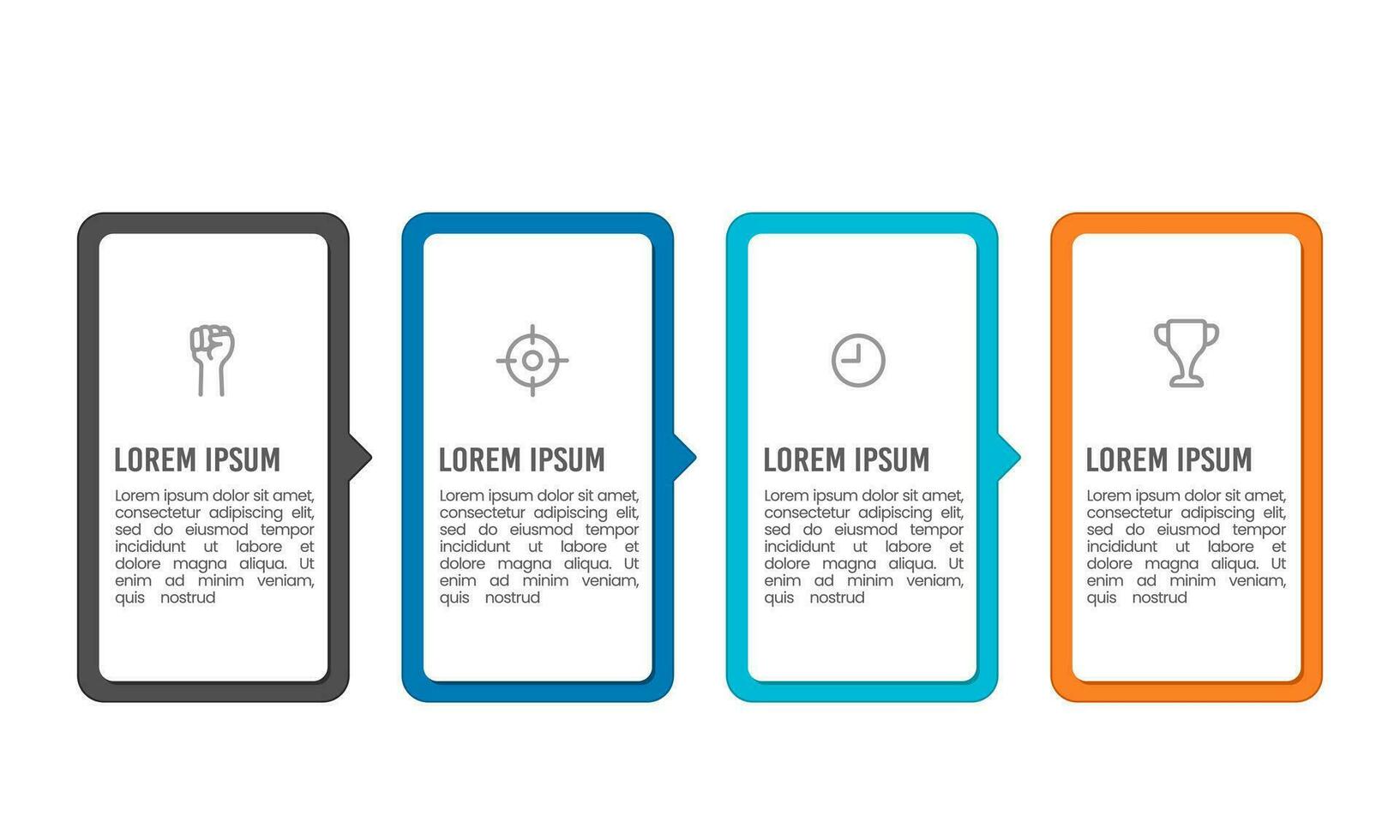 LOREM IPSUM

Lorem ipsum dolor sit amet, consectetur adipiscing elit, sed do eiusmod tempor incididunt ut labore et dolore magna aliqua. Ut enim ad minim veniam, quis nostrud

LOREM IPSUM

Lorem ipsum dolor sit amet, consectetur adipiscing elit, sed do eiusmod tempor incididunt ut labore et dolore magna aliqua. Ut enim ad minim veniam, quis nostrud

LOREM IPSUM

Lorem ipsum dolor sit amet, consectetur adipiscing elit, sed do eiusmod tempor incididunt ut labore et dolore magna aliqua. Ut enim ad minim veniam, quis nostrud

LOREM IPSUM

Lorem ipsum dolor sit amet, consectetur adipiscing elit, sed do eiusmod tempor incididunt ut labore et dolore magna aliqua. Ut enim ad minim veniam, quis nostrud