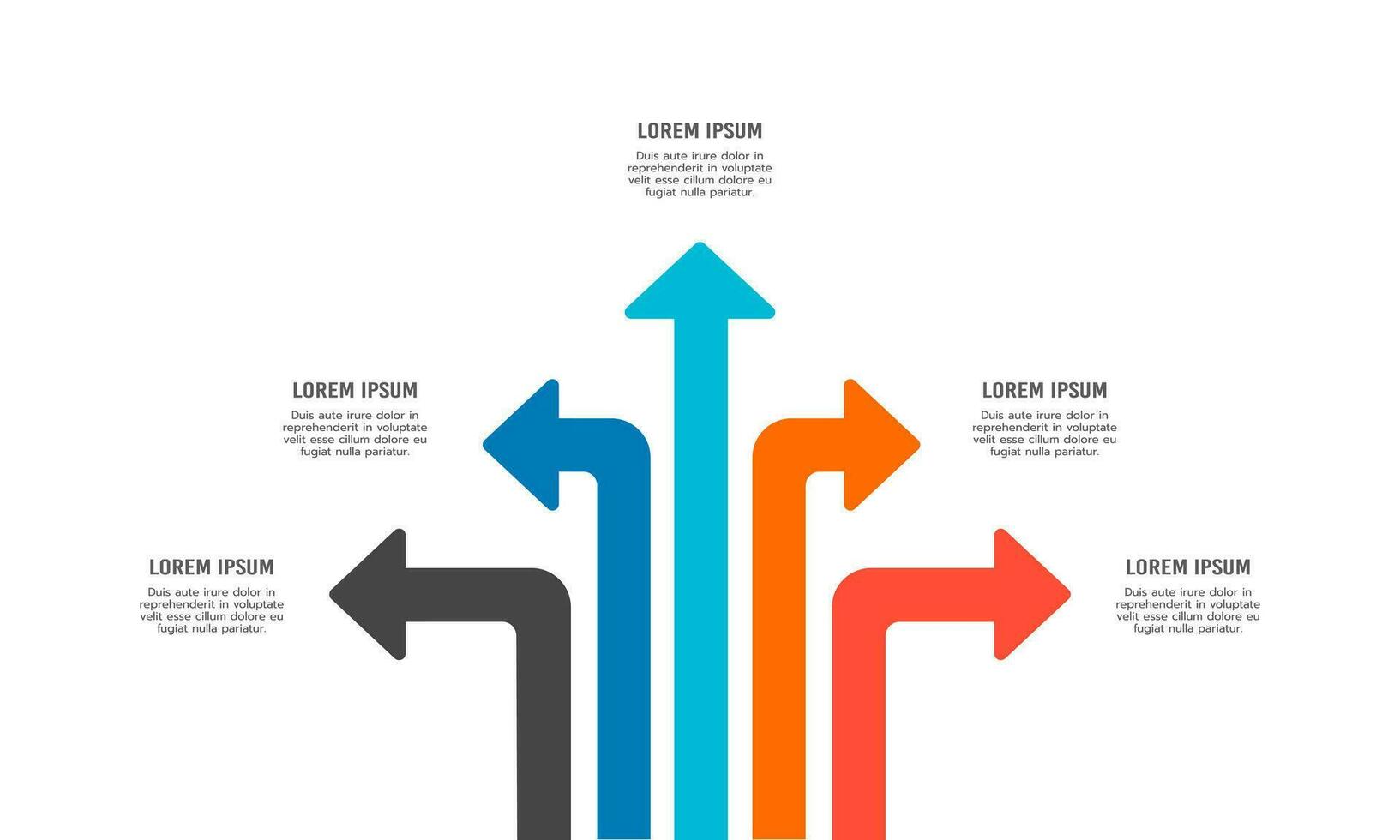 LOREM IPSUM
Duis aute irure dolor in reprehenderit in voluptate velit esse cillum dolore eu fugiat nulla pariatur.

LOREM IPSUM
Duis aute irure dolor in reprehenderit in voluptate velit esse cillum dolore eu fugiat nulla pariatur.

LOREM IPSUM
Duis aute irure dolor in reprehenderit in voluptate velit esse cillum dolore eu fugiat nulla pariatur.

LOREM IPSUM
Duis aute irure dolor in reprehenderit in voluptate velit esse cillum dolore eu fugiat nulla pariatur.

LOREM IPSUM
Duis aute irure dolor in reprehenderit in voluptate velit esse cillum dolore eu fugiat nulla pariatur.