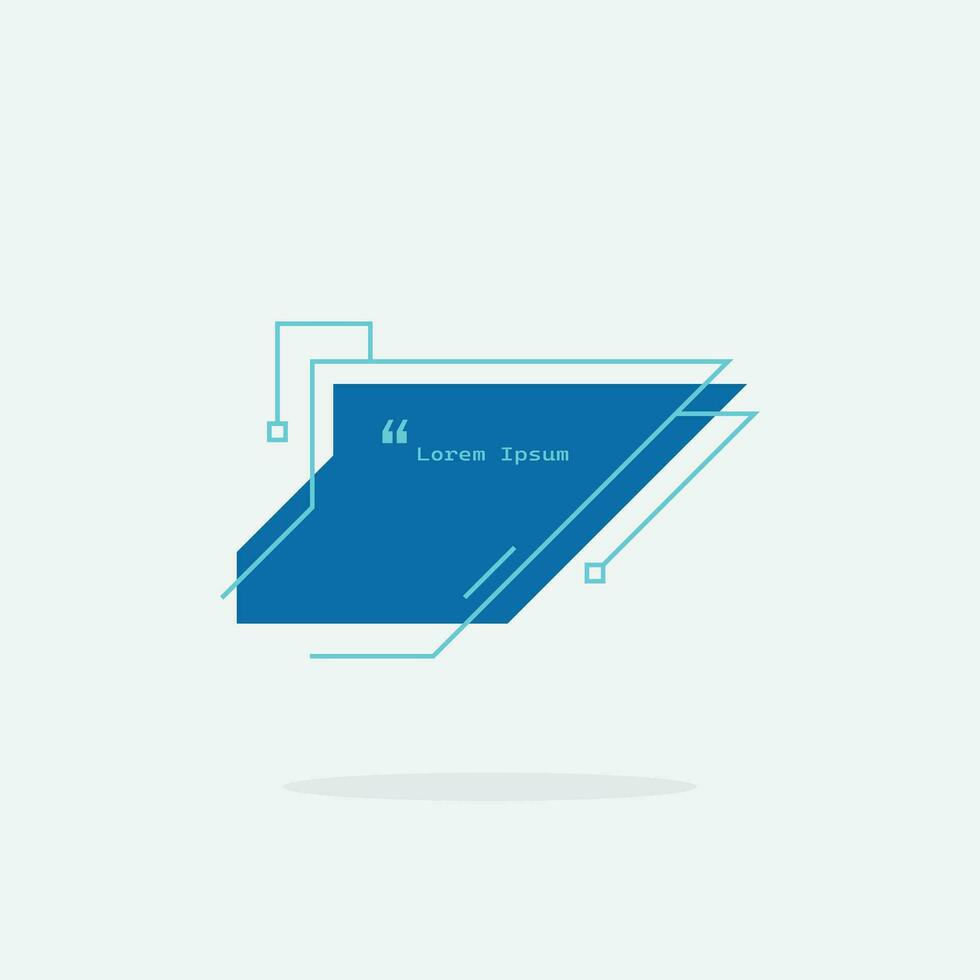 “ Lorem Ipsum