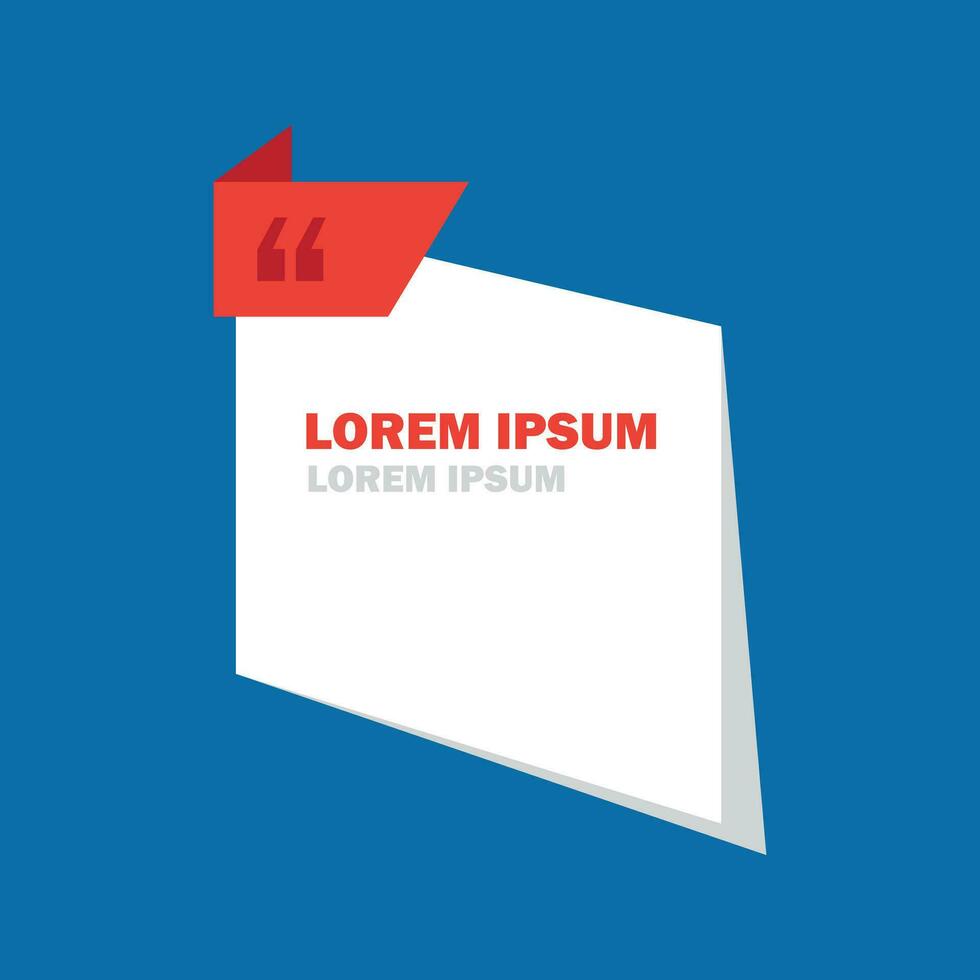 “
LOREM IPSUM
LOREM IPSUM