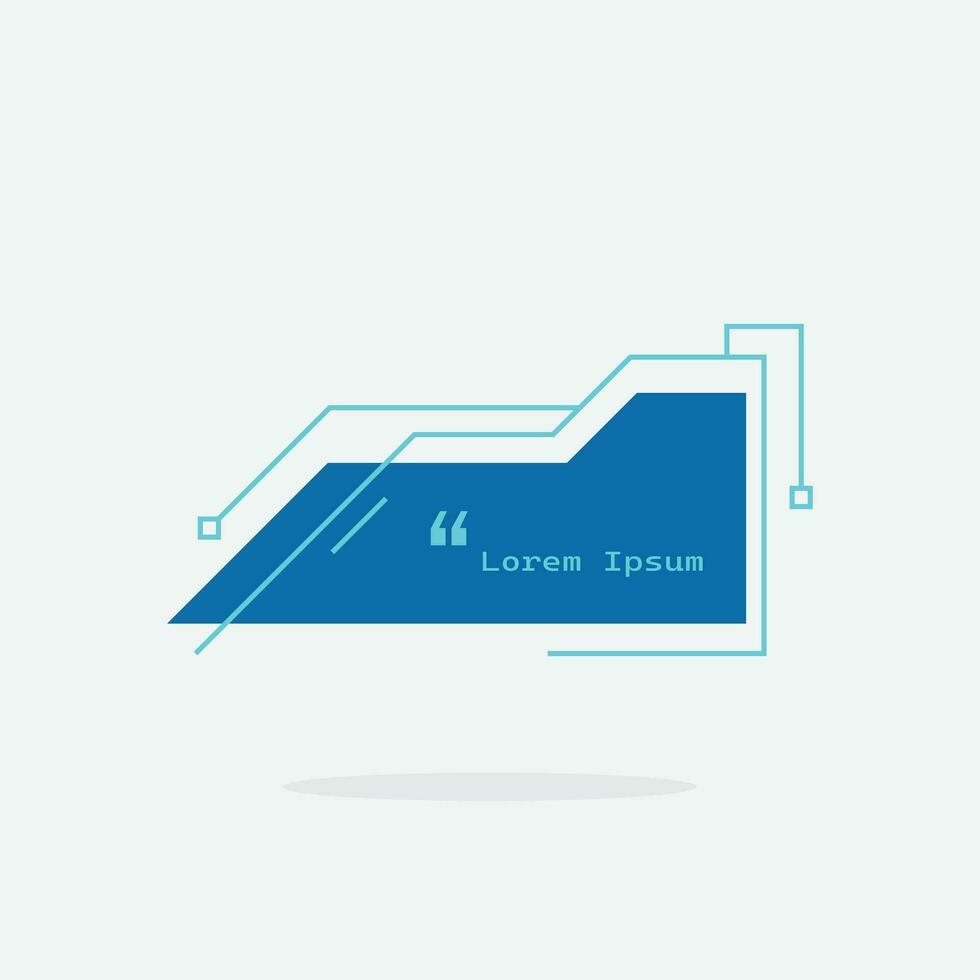 “
Lorem Ipsum