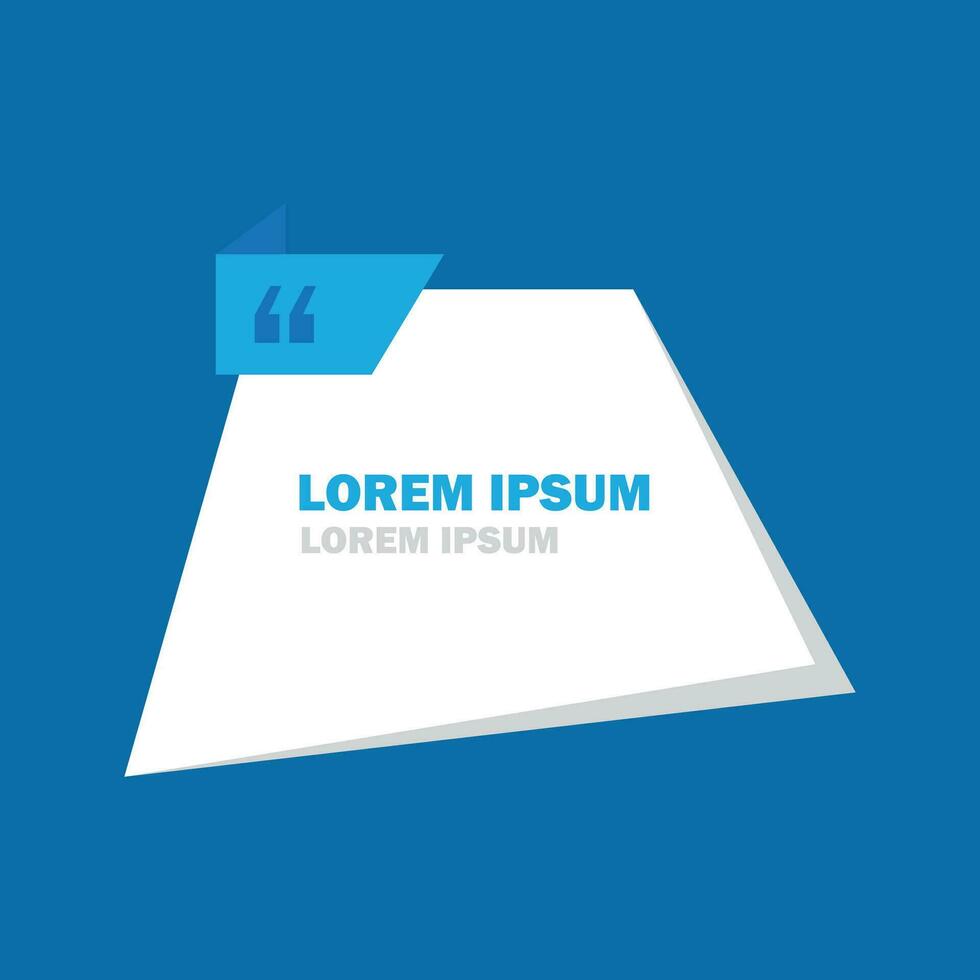 “

LOREM IPSUM
LOREM IPSUM