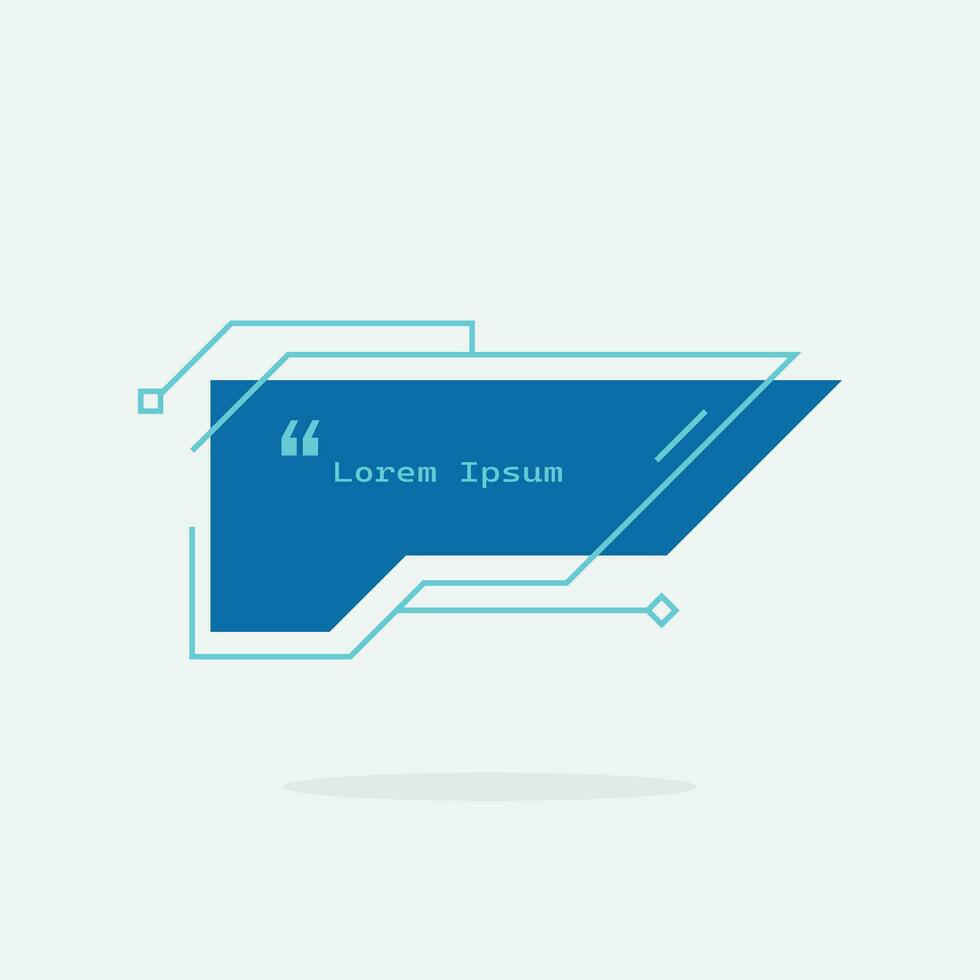 “
Lorem Ipsum