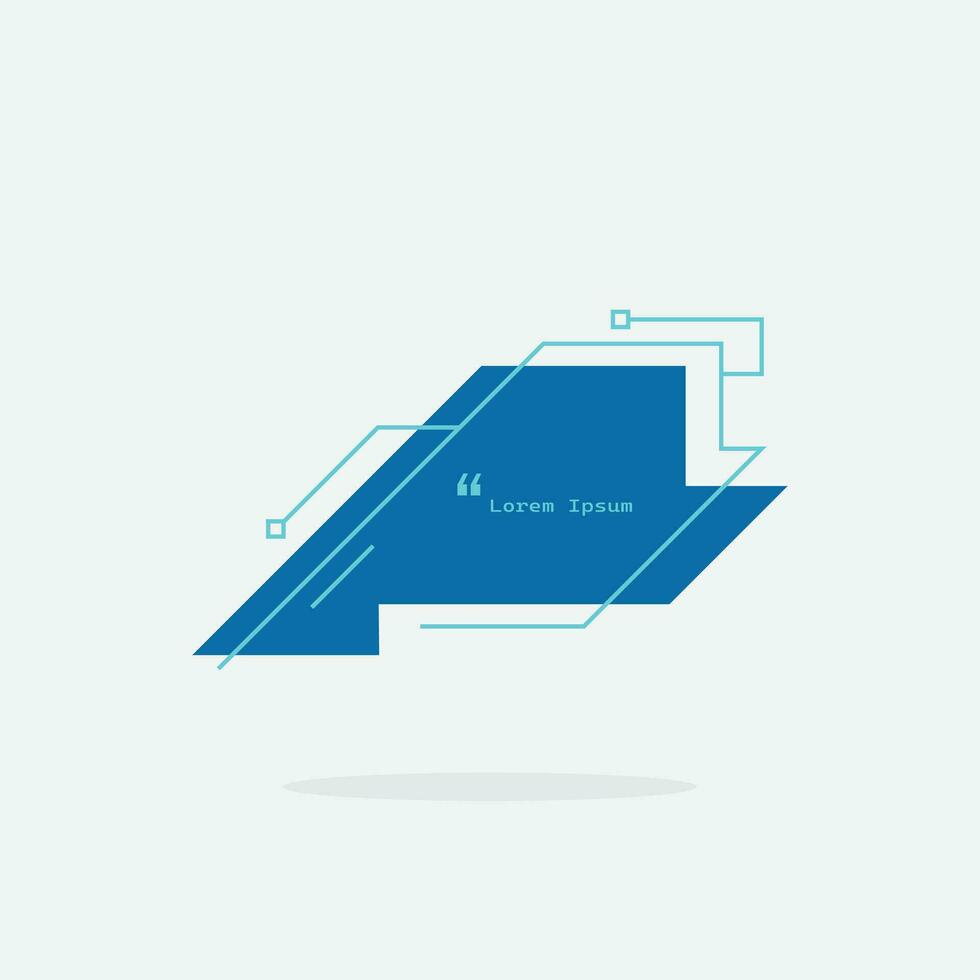 “ Lorem Ipsum