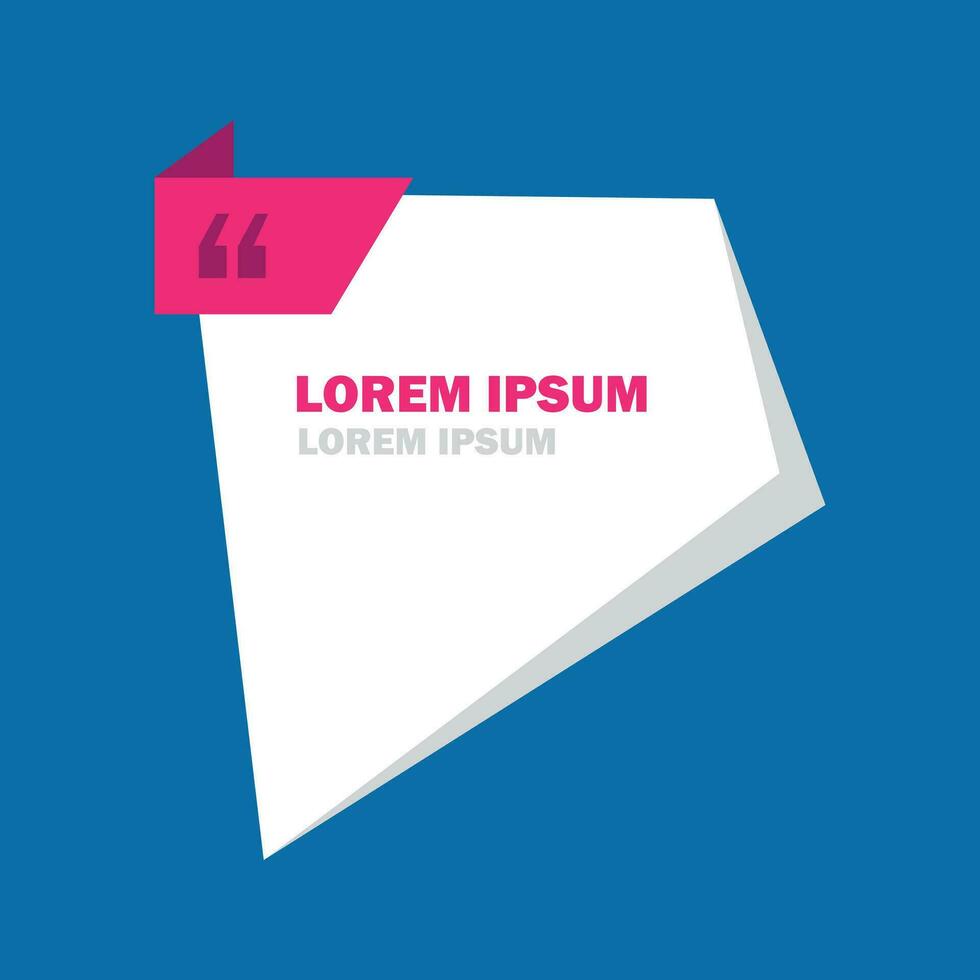 “

LOREM IPSUM
LOREM IPSUM