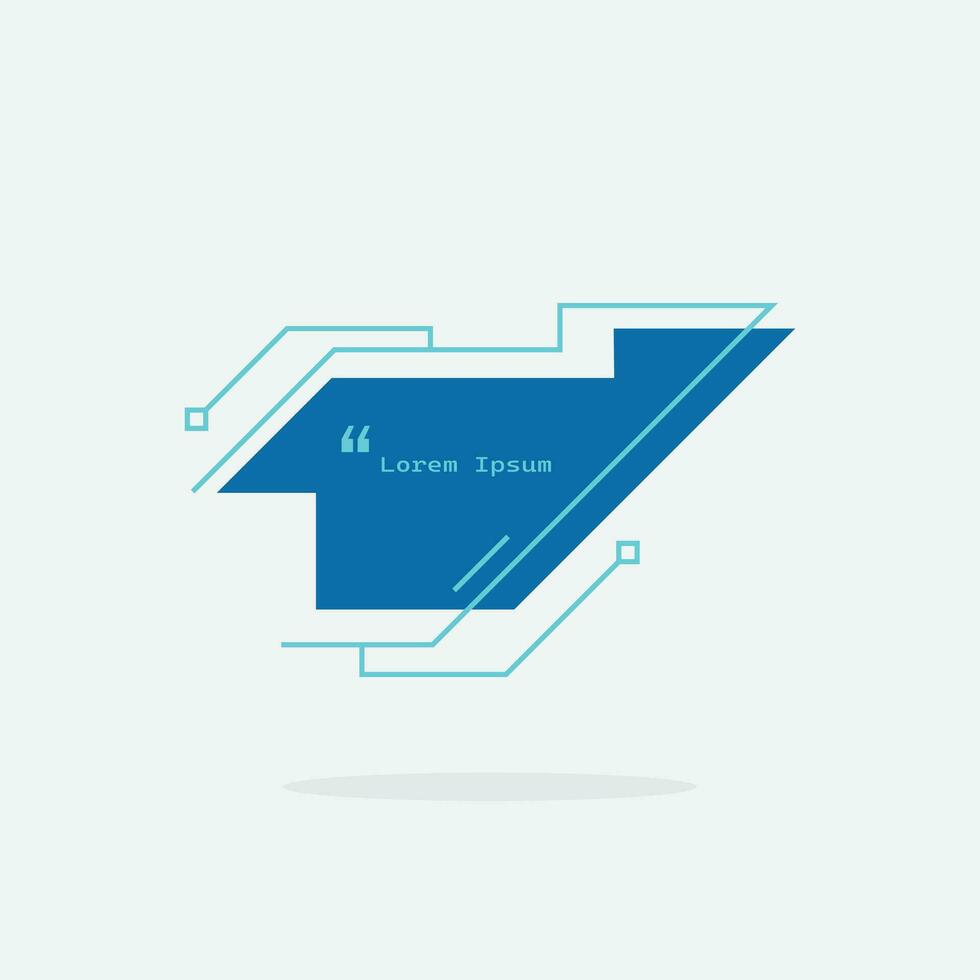 “ Lorem Ipsum