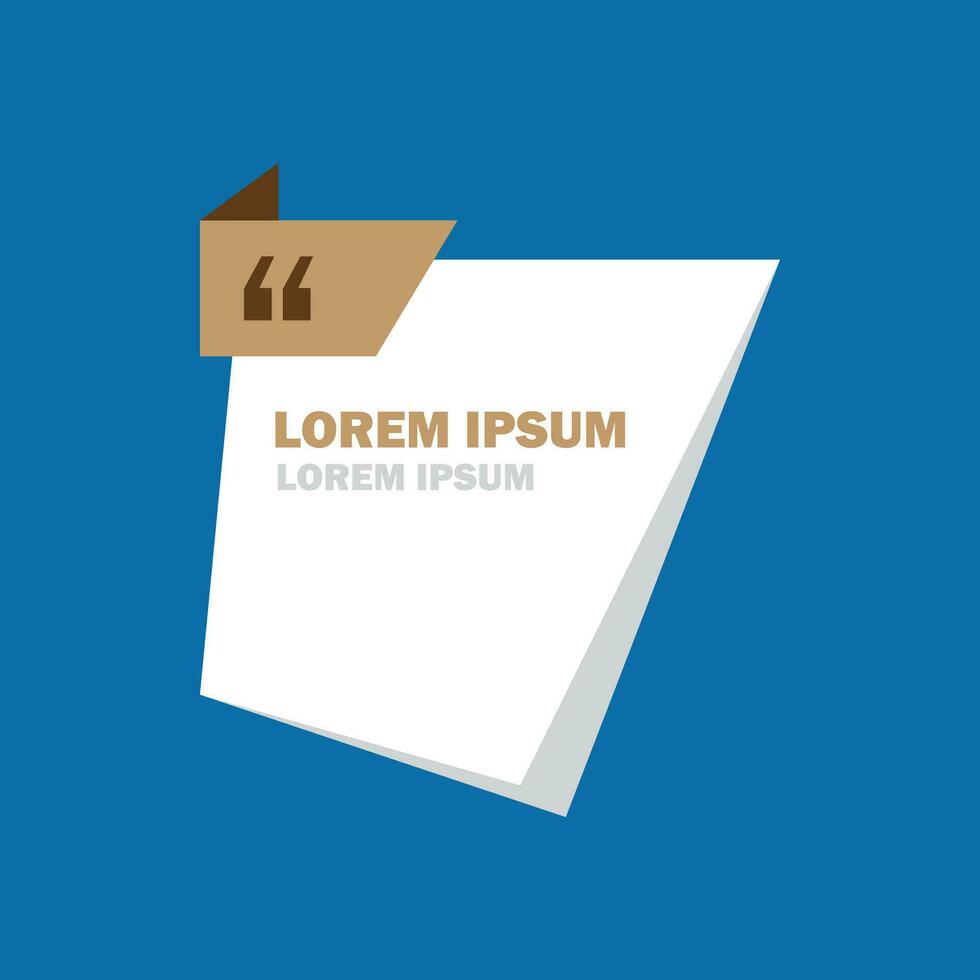 “

LOREM IPSUM
LOREM IPSUM