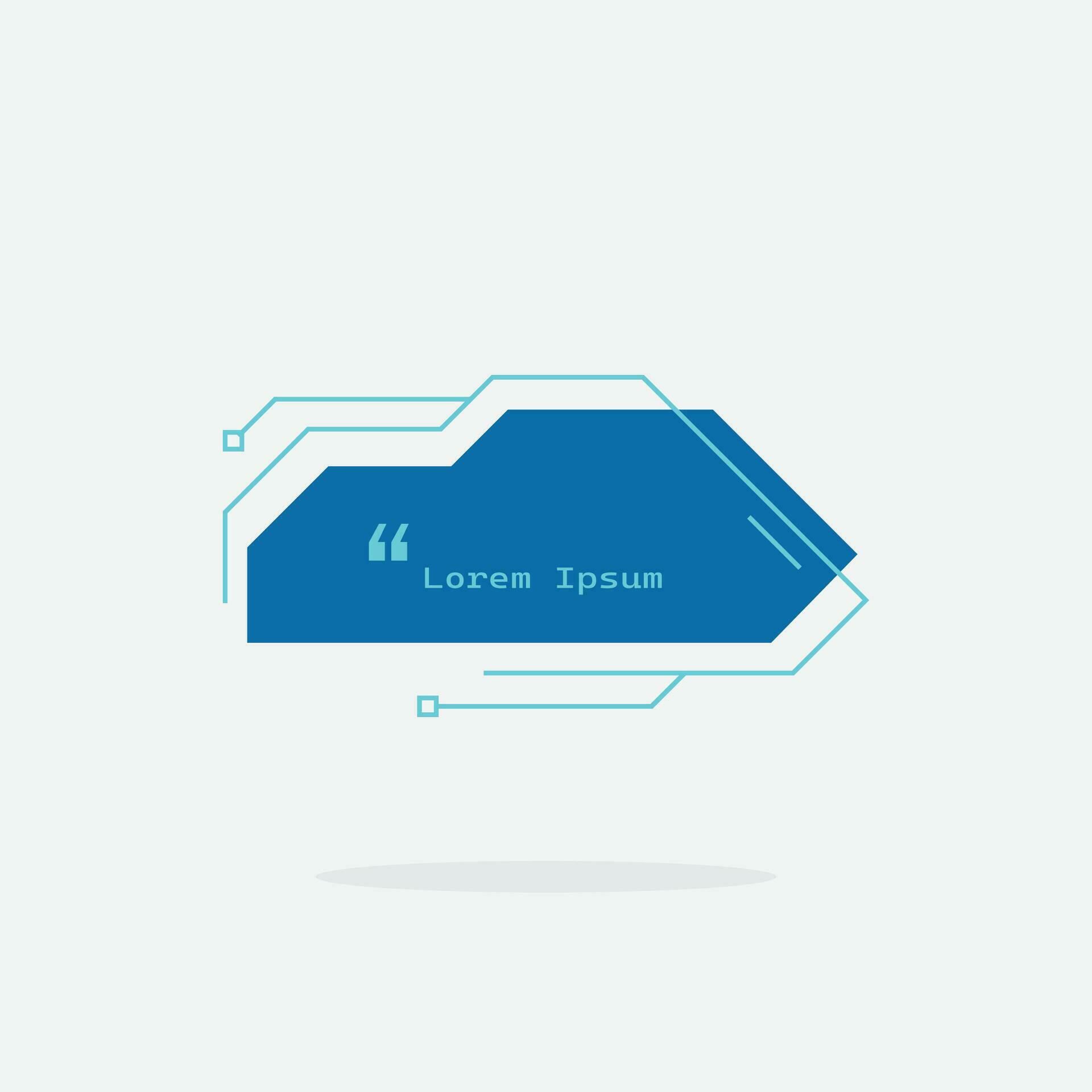 “ Lorem Ipsum