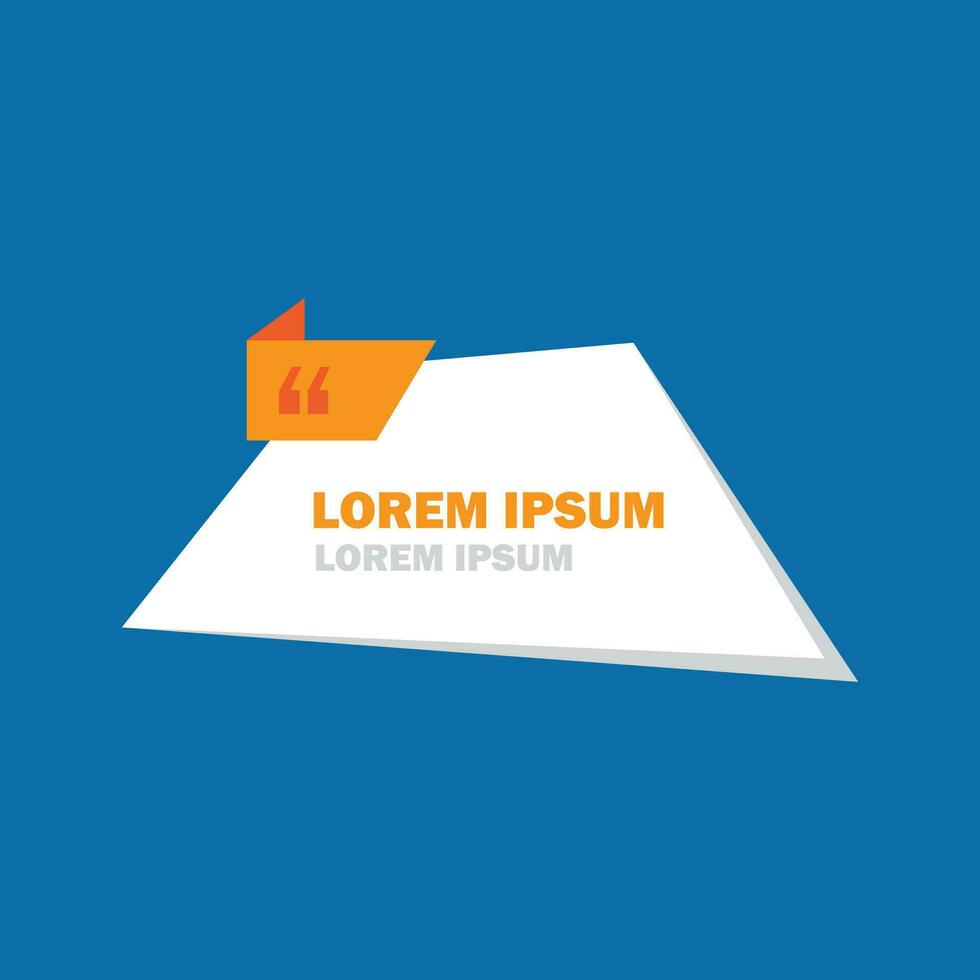 “

LOREM IPSUM
LOREM IPSUM