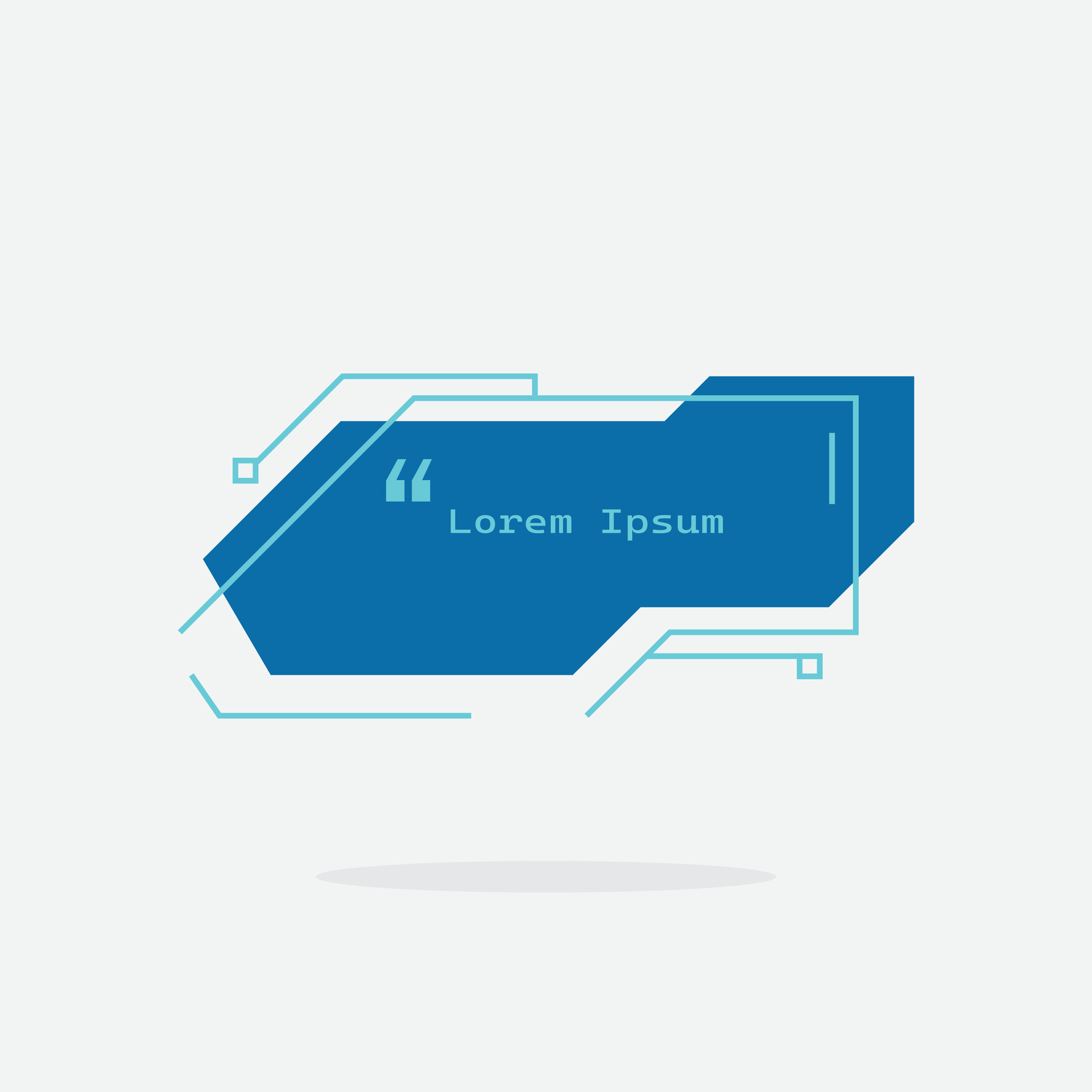 “
Lorem Ipsum