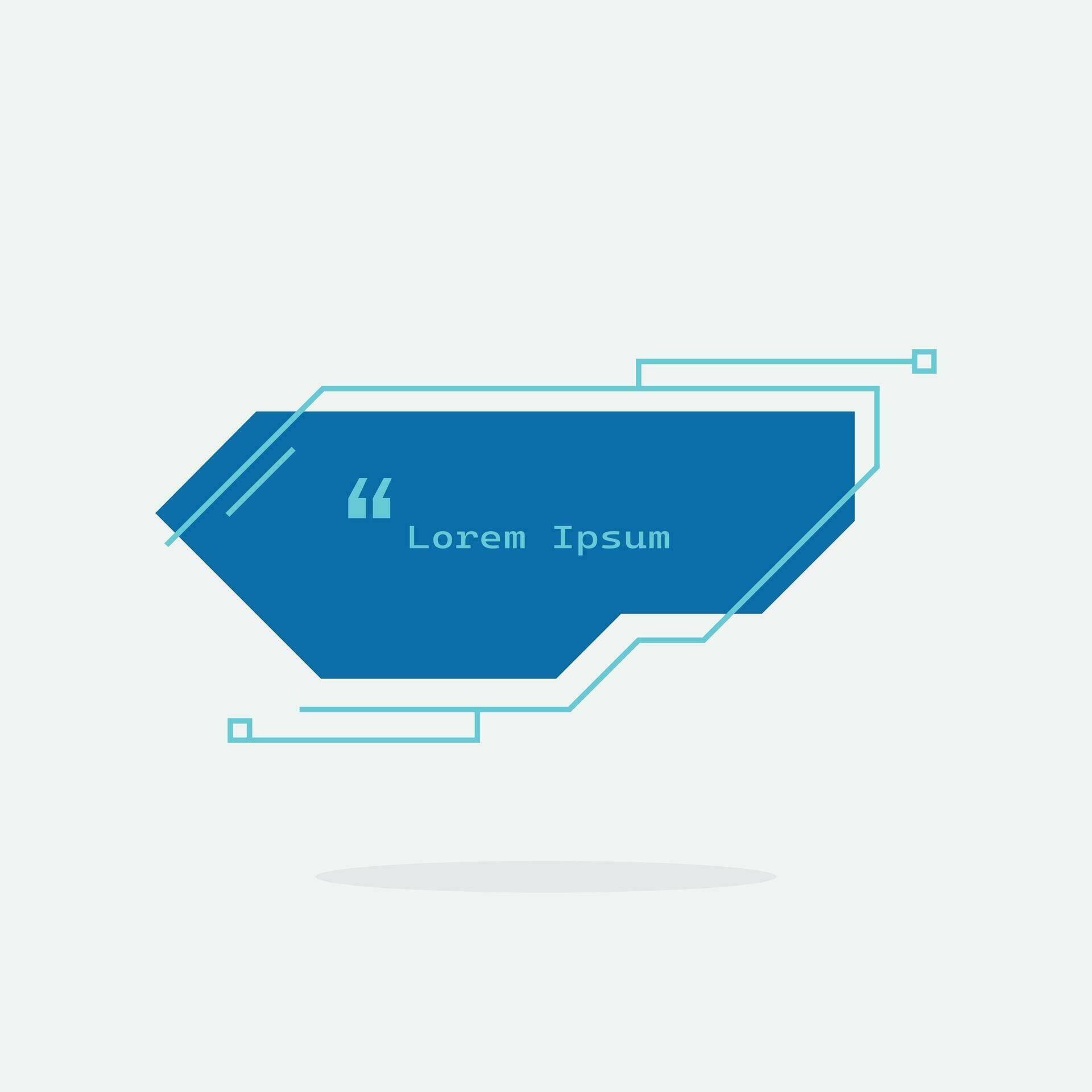 “
Lorem Ipsum