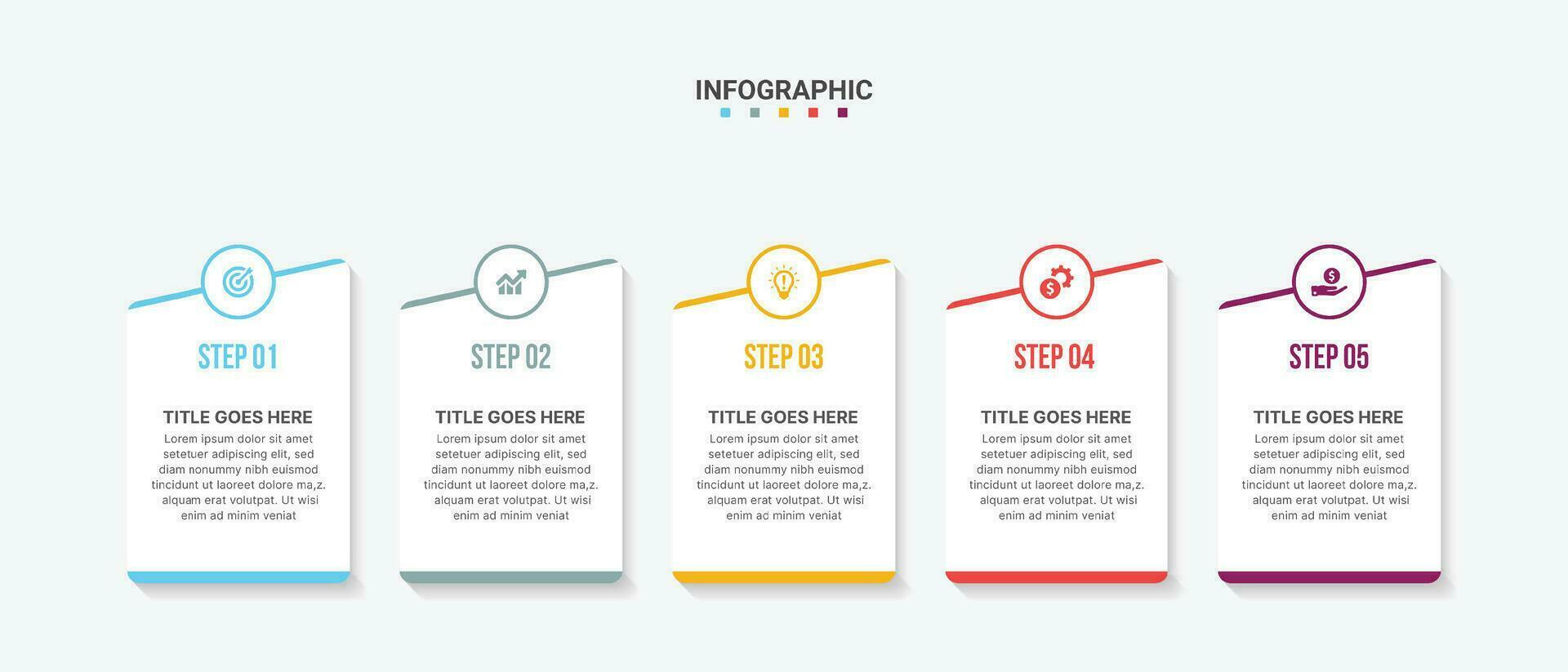 INFOGRAPHIC

STEP 01

TITLE GOES HERE
Lorem ipsum dolor sit amet setetuer adipiscing elit, sed diam nonummy nibh euismod tincidunt ut laoreet dolore ma,z. alquam erat volutpat. Ut wisi enim ad minim veniat

STEP 02

TITLE GOES HERE
Lorem ipsum dolor sit amet setetuer adipiscing elit, sed diam nonummy nibh euismod tincidunt ut laoreet dolore ma,z. alquam erat volutpat. Ut wisi enim ad minim veniat

STEP 03

TITLE GOES HERE
Lorem ipsum dolor sit amet setetuer adipiscing elit, sed diam nonummy nibh euismod tincidunt ut laoreet dolore ma,z. alquam erat volutpat. Ut wisi enim ad minim veniat

STEP 04

TITLE GOES HERE
Lorem ipsum dolor sit amet setetuer adipiscing elit, sed diam nonummy nibh euismod tincidunt ut laoreet dolore ma,z. alquam erat volutpat. Ut wisi enim ad minim veniat

STEP 05

TITLE GOES HERE
Lorem ipsum dolor sit amet setetuer adipiscing elit, sed diam nonummy nibh euismod tincidunt ut laoreet dolore ma,z. alquam erat volutpat. Ut wisi enim ad minim veniat