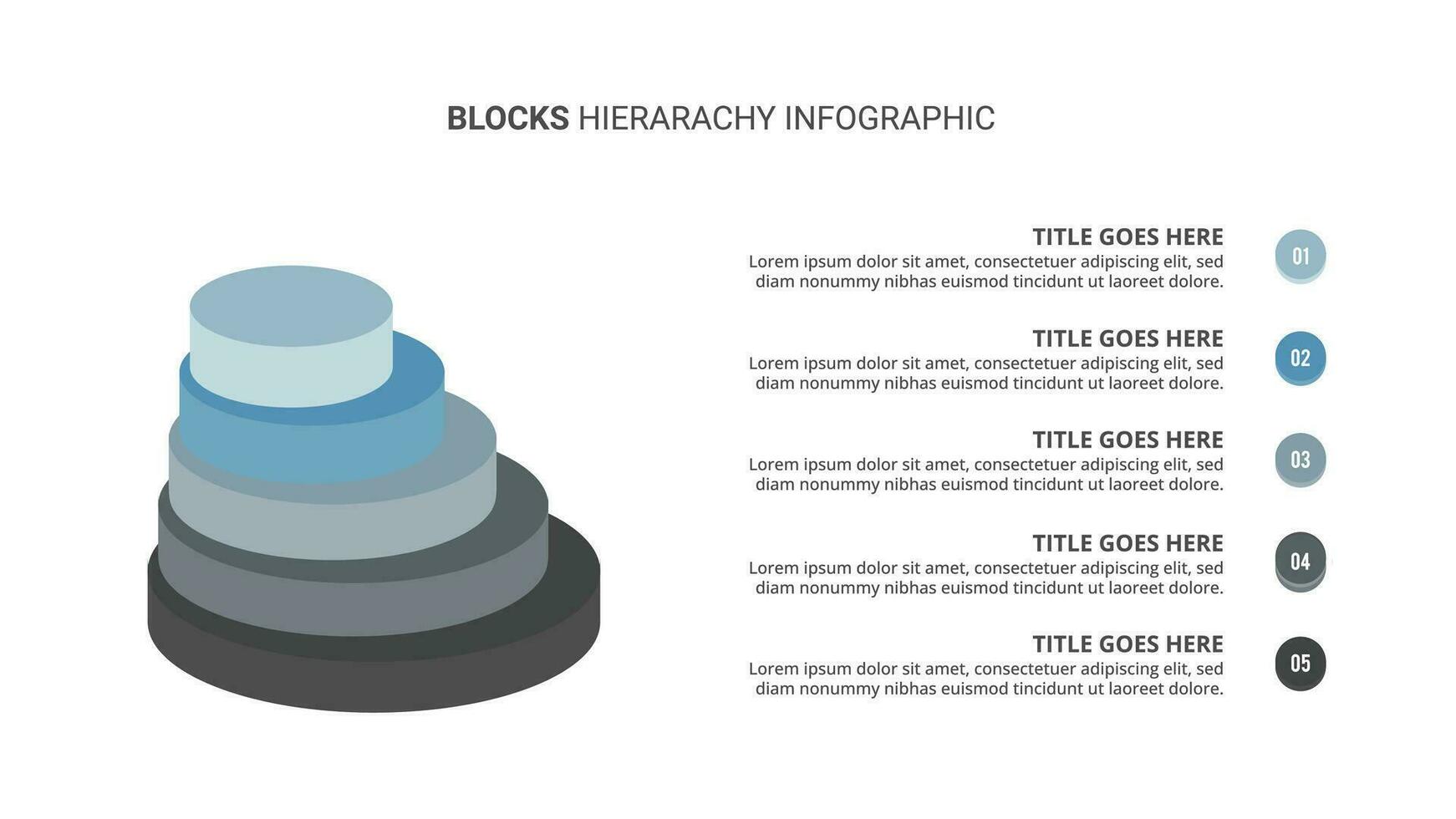 BLOCKS HIERARACHY INFOGRAPHIC

TITLE GOES HERE
Lorem ipsum dolor sit amet, consectetuer adipiscing elit, sed diam nonummy nibhas euismod tincidunt ut laoreet dolore.

01

TITLE GOES HERE
Lorem ipsum dolor sit amet, consectetuer adipiscing elit, sed diam nonummy nibhas euismod tincidunt ut laoreet dolore.

02

TITLE GOES HERE
Lorem ipsum dolor sit amet, consectetuer adipiscing elit, sed diam nonummy nibhas euismod tincidunt ut laoreet dolore.

03

TITLE GOES HERE
Lorem ipsum dolor sit amet, consectetuer adipiscing elit, sed diam nonummy nibhas euismod tincidunt ut laoreet dolore.

04

TITLE GOES HERE
Lorem ipsum dolor sit amet, consectetuer adipiscing elit, sed diam nonummy nibhas euismod tincidunt ut laoreet dolore.

05