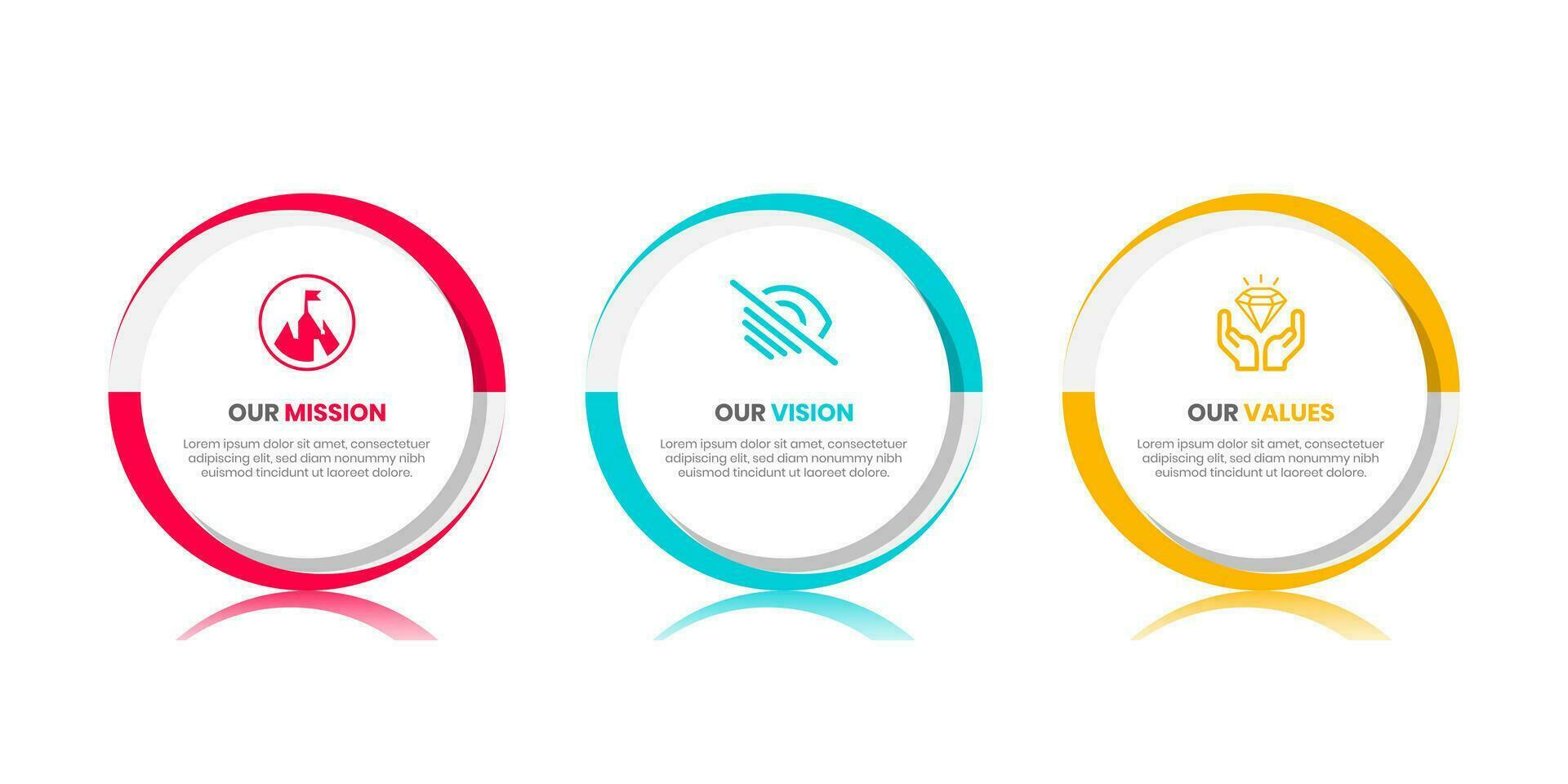 OUR MISSION

Lorem ipsum dolor sit amet, consectetuer adipiscing elit, sed diam nonummy nibh euismod tincidunt ut laoreet dolore.

OUR VISION

Lorem ipsum dolor sit amet, consectetuer adipiscing elit, sed diam nonummy nibh euismod tincidunt ut laoreet dolore.

OUR VALUES

Lorem ipsum dolor sit amet, consectetuer adipiscing elit, sed diam nonummy nibh euismod tincidunt ut laoreet dolore.