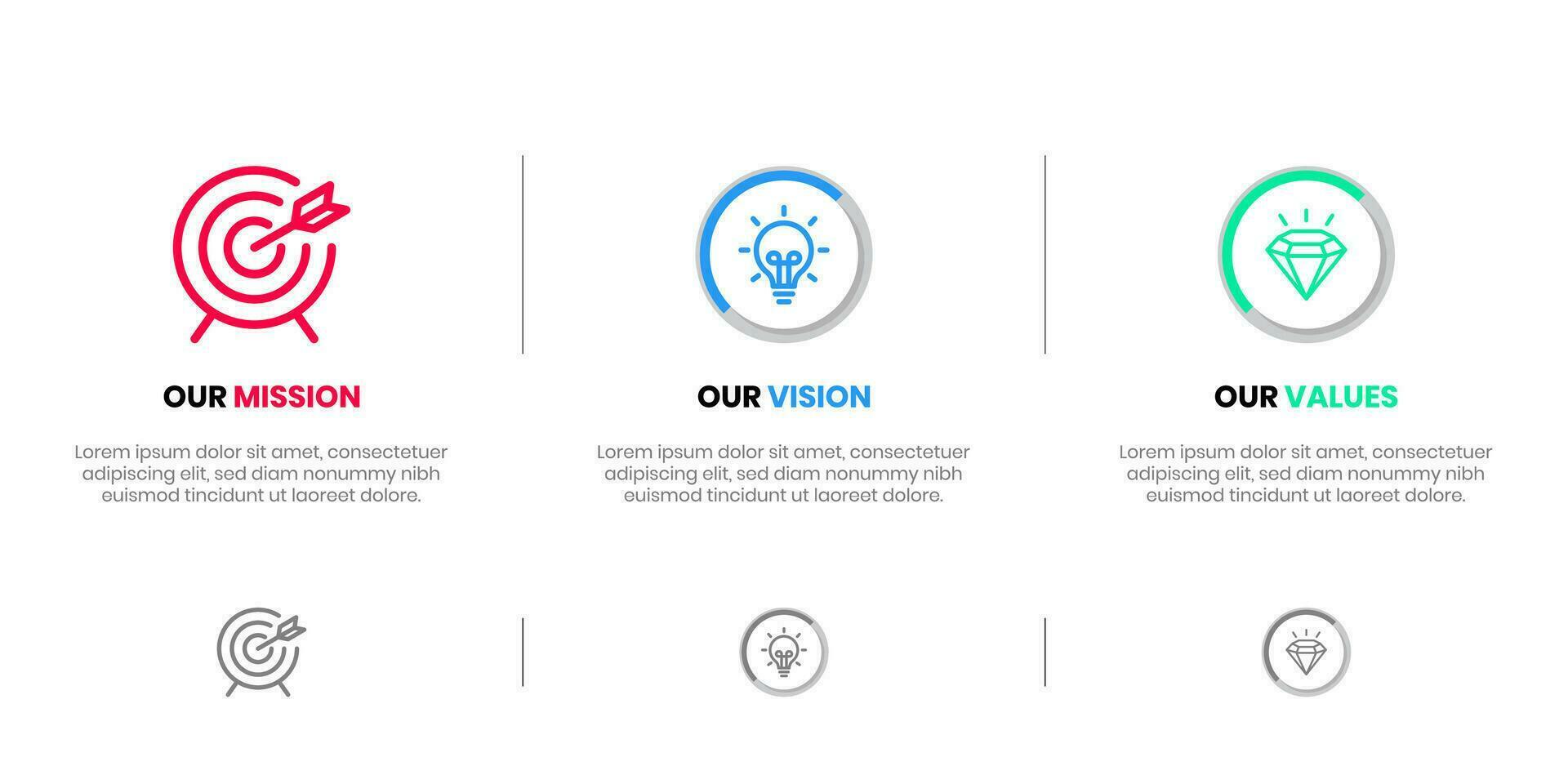 OUR MISSION

Lorem ipsum dolor sit amet, consectetuer adipiscing elit, sed diam nonummy nibh euismod tincidunt ut laoreet dolore.

OUR VISION

Lorem ipsum dolor sit amet, consectetuer adipiscing elit, sed diam nonummy nibh euismod tincidunt ut laoreet dolore.

OUR VALUES

Lorem ipsum dolor sit amet, consectetuer adipiscing elit, sed diam nonummy nibh euismod tincidunt ut laoreet dolore.