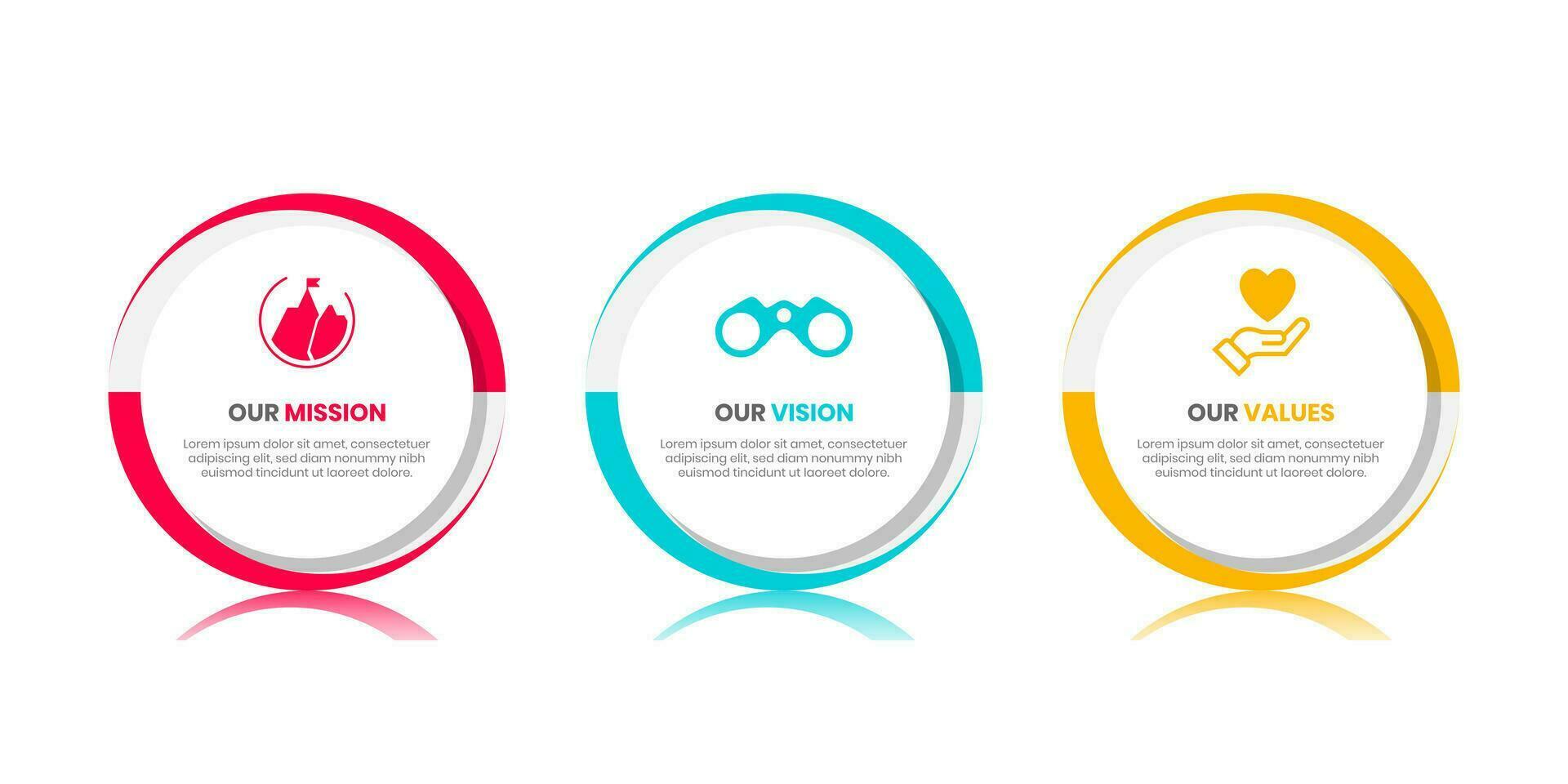 OUR MISSION

Lorem ipsum dolor sit amet, consectetuer adipiscing elit, sed diam nonummy nibh euismod tincidunt ut laoreet dolore.

OUR VISION

Lorem ipsum dolor sit amet, consectetuer adipiscing elit, sed diam nonummy nibh euismod tincidunt ut laoreet dolore.

OUR VALUES

Lorem ipsum dolor sit amet, consectetuer adipiscing elit, sed diam nonummy nibh euismod tincidunt ut laoreet dolore.