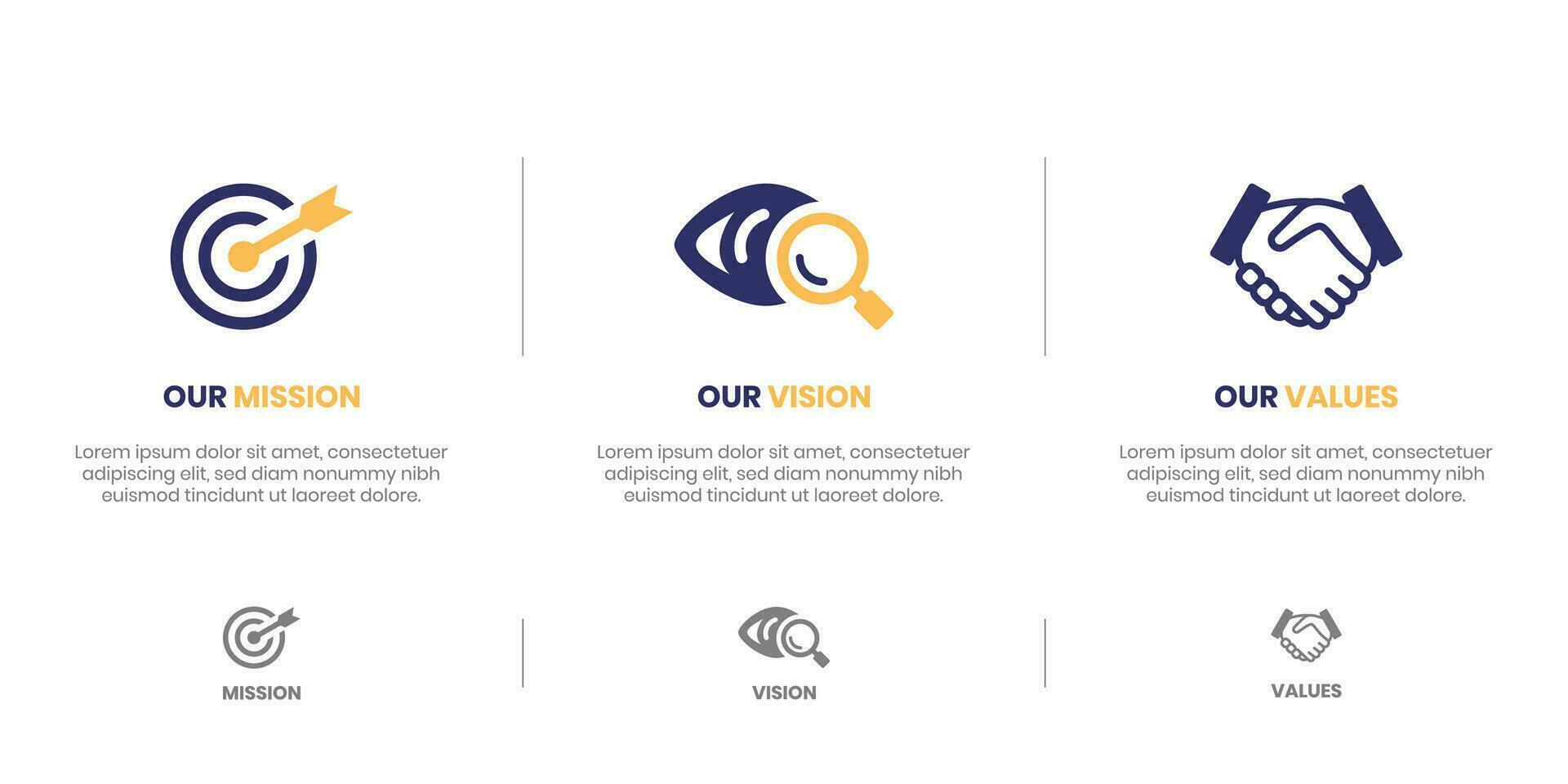 OUR MISSION

Lorem ipsum dolor sit amet, consectetuer adipiscing elit, sed diam nonummy nibh euismod tincidunt ut laoreet dolore.

OUR VISION

Lorem ipsum dolor sit amet, consectetuer adipiscing elit, sed diam nonummy nibh euismod tincidunt ut laoreet dolore.

OUR VALUES

Lorem ipsum dolor sit amet, consectetuer adipiscing elit, sed diam nonummy nibh euismod tincidunt ut laoreet dolore.

MISSION

VISION

VALUES