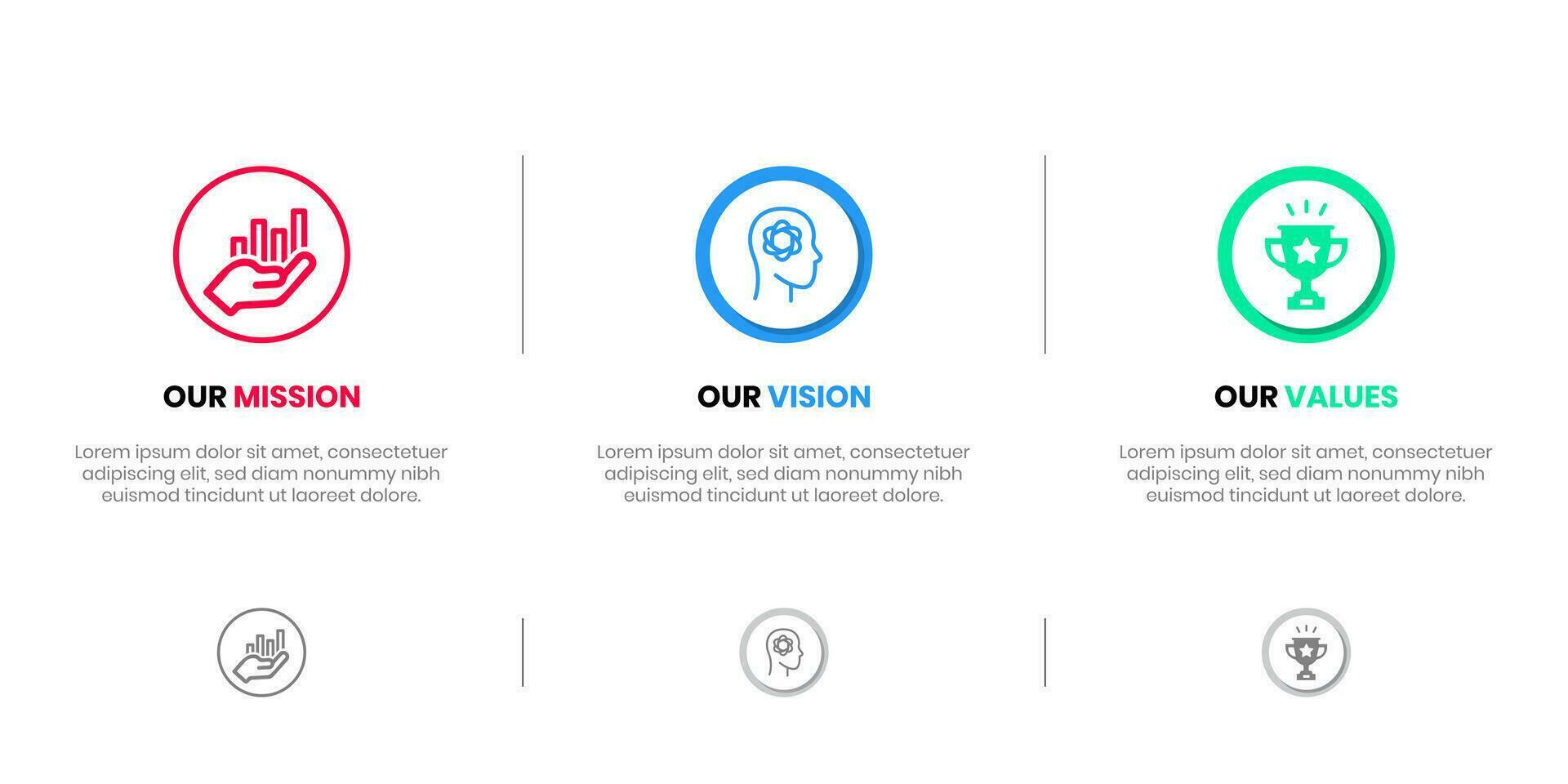 OUR MISSION

Lorem ipsum dolor sit amet, consectetuer adipiscing elit, sed diam nonummy nibh euismod tincidunt ut laoreet dolore.

OUR VISION

Lorem ipsum dolor sit amet, consectetuer adipiscing elit, sed diam nonummy nibh euismod tincidunt ut laoreet dolore.

OUR VALUES

Lorem ipsum dolor sit amet, consectetuer adipiscing elit, sed diam nonummy nibh euismod tincidunt ut laoreet dolore.