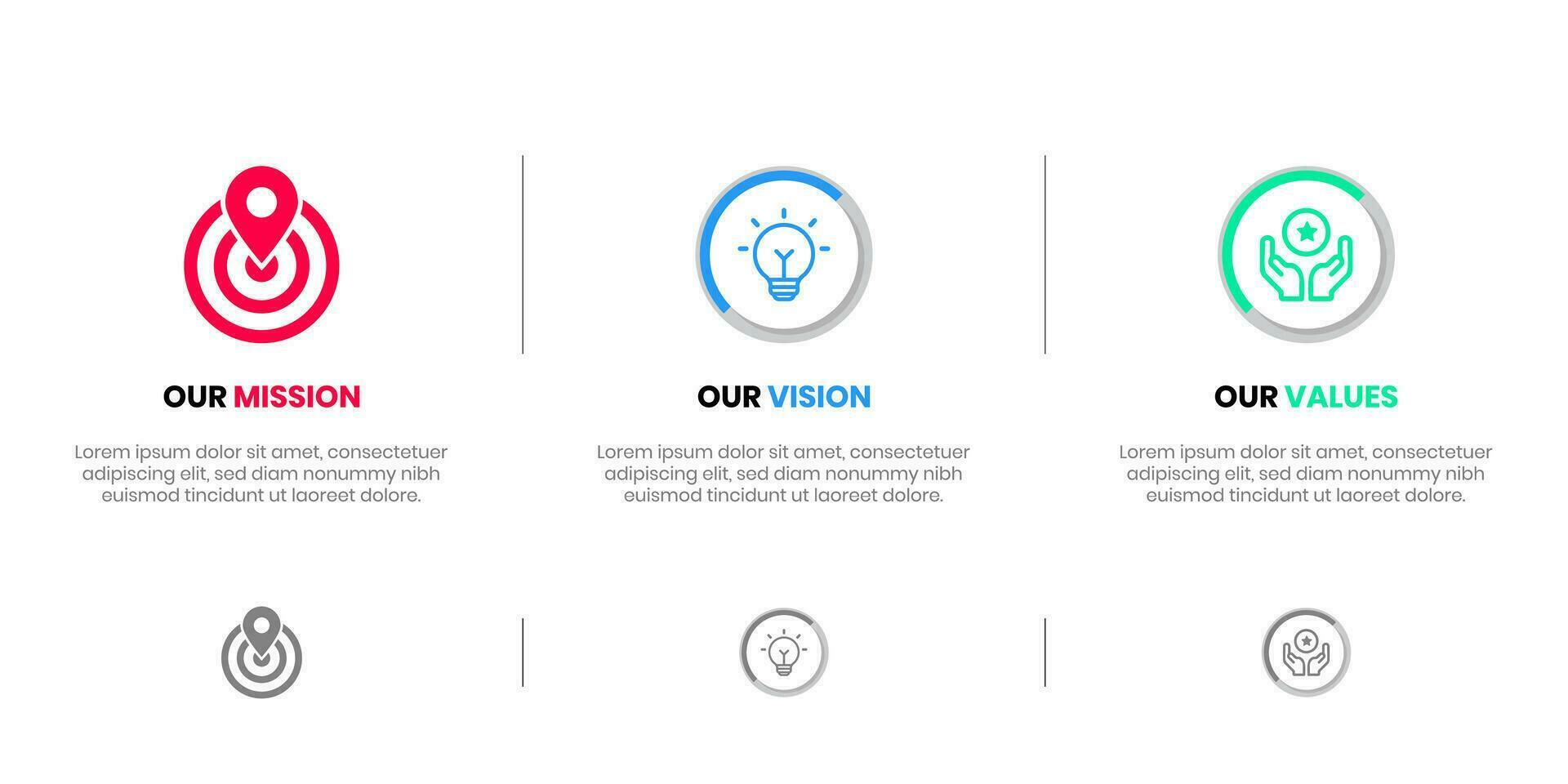 OUR MISSION

Lorem ipsum dolor sit amet, consectetuer adipiscing elit, sed diam nonummy nibh euismod tincidunt ut laoreet dolore.

OUR VISION

Lorem ipsum dolor sit amet, consectetuer adipiscing elit, sed diam nonummy nibh euismod tincidunt ut laoreet dolore.

OUR VALUES

Lorem ipsum dolor sit amet, consectetuer adipiscing elit, sed diam nonummy nibh euismod tincidunt ut laoreet dolore.