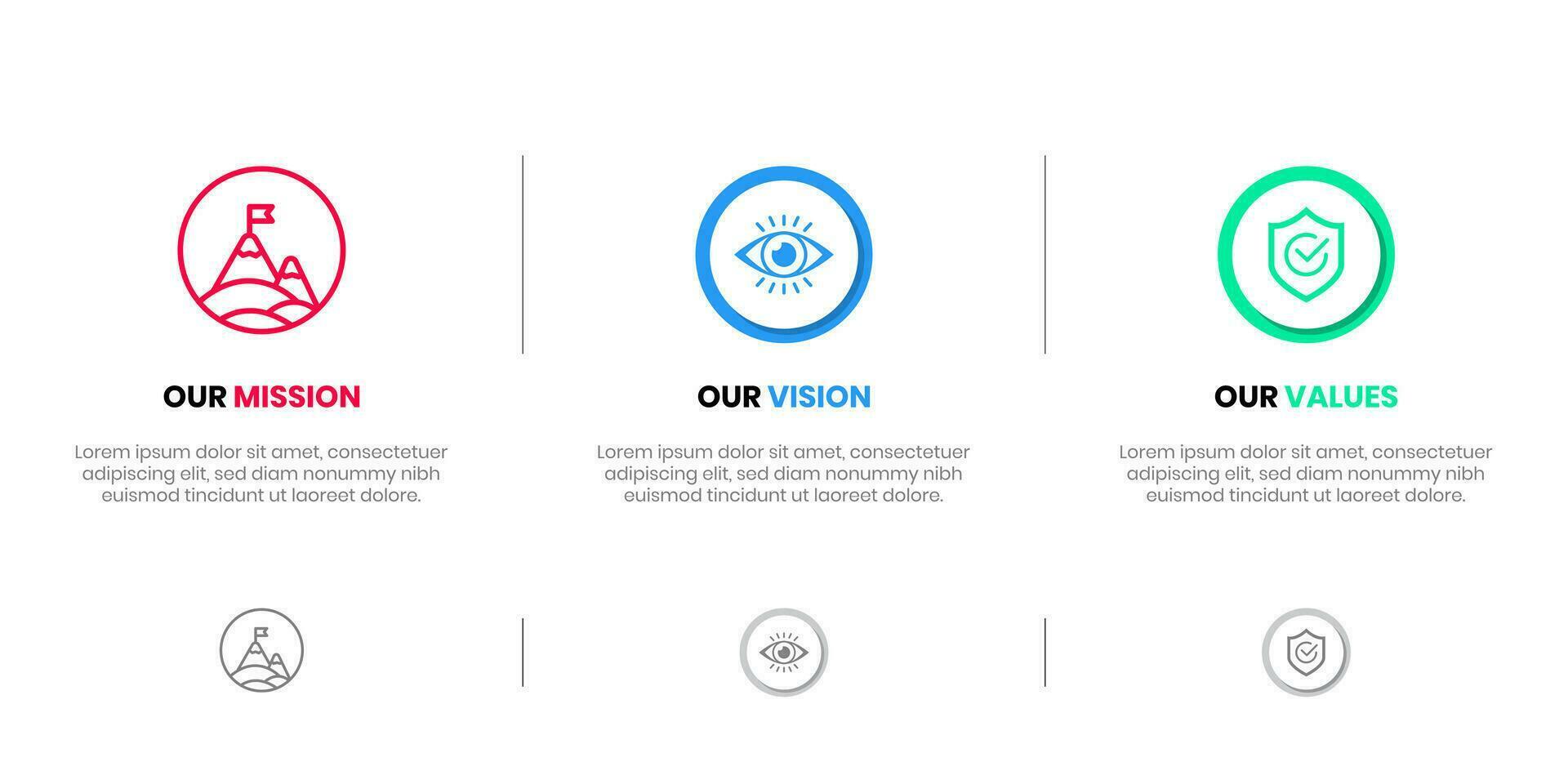 OUR MISSION

Lorem ipsum dolor sit amet, consectetuer adipiscing elit, sed diam nonummy nibh euismod tincidunt ut laoreet dolore.

OUR VISION

Lorem ipsum dolor sit amet, consectetuer adipiscing elit, sed diam nonummy nibh euismod tincidunt ut laoreet dolore.

OUR VALUES

Lorem ipsum dolor sit amet, consectetuer adipiscing elit, sed diam nonummy nibh euismod tincidunt ut laoreet dolore.