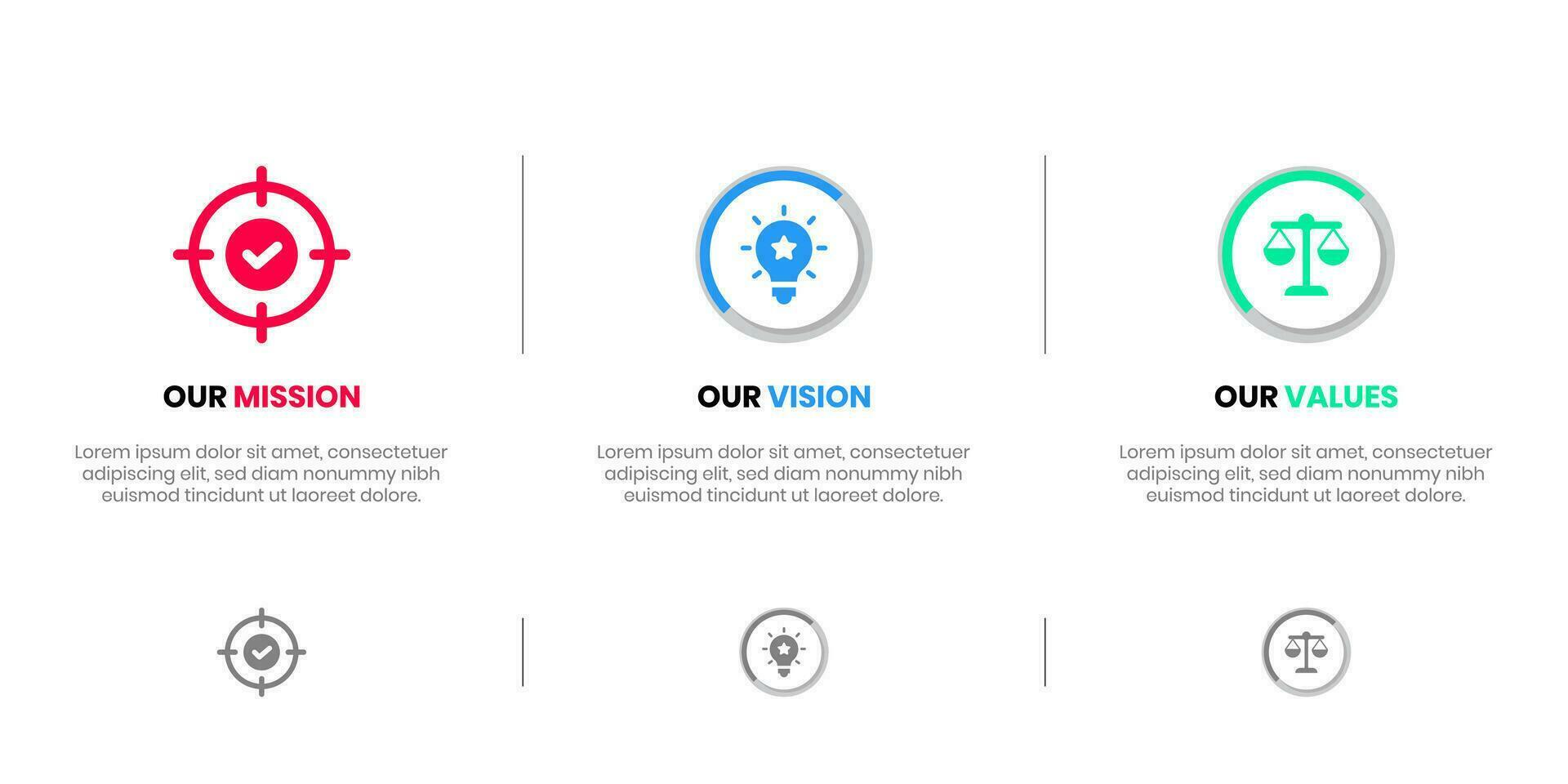 OUR MISSION

Lorem ipsum dolor sit amet, consectetuer adipiscing elit, sed diam nonummy nibh euismod tincidunt ut laoreet dolore.

OUR VISION

Lorem ipsum dolor sit amet, consectetuer adipiscing elit, sed diam nonummy nibh euismod tincidunt ut laoreet dolore.

OUR VALUES

Lorem ipsum dolor sit amet, consectetuer adipiscing elit, sed diam nonummy nibh euismod tincidunt ut laoreet dolore.