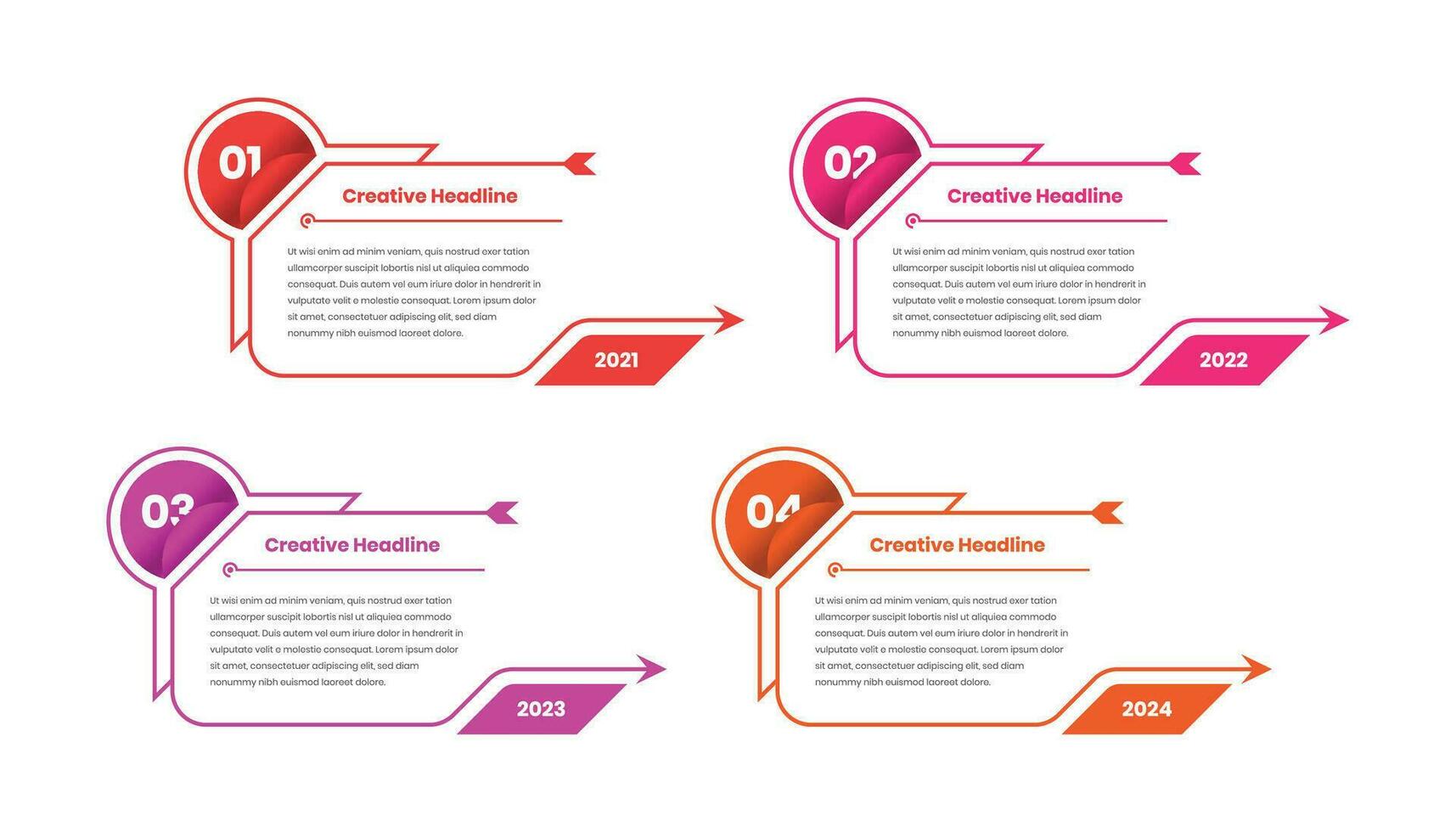 01

Creative Headline

Ut wisi enim ad minim veniam, quis nostrud exer tation ullamcorper suscipit lobortis nisl ut aliquiea commodo consequat. Duis autem vel eum iriure dolor in hendrerit in vulputate velit e molestie consequat. Lorem ipsum dolor sit amet, consectetuer adipiscing elit, sed diam nonummy nibh euismod laoreet dolore.

2021

02

Creative Headline

Ut wisi enim ad minim veniam, quis nostrud exer tation ullamcorper suscipit lobortis nisl ut aliquiea commodo consequat. Duis autem vel eum iriure dolor in hendrerit in vulputate velit e molestie consequat. Lorem ipsum dolor sit amet, consectetuer adipiscing elit, sed diam nonummy nibh euismod laoreet dolore.

2022

03

Creative Headline

Ut wisi enim ad minim veniam, quis nostrud exer tation ullamcorper suscipit lobortis nisl ut aliquiea commodo consequat. Duis autem vel eum iriure dolor in hendrerit in vulputate velit e molestie consequat. Lorem ipsum dolor sit amet, consectetuer adipiscing elit, sed diam nonummy nibh euismod laoreet dolore.

2023

04

Creative Headline

Ut wisi enim ad minim veniam, quis nostrud exer tation ullamcorper suscipit lobortis nisl ut aliquiea commodo consequat. Duis autem vel eum iriure dolor in hendrerit in vulputate velit e molestie consequat. Lorem ipsum dolor sit amet, consectetuer adipiscing elit, sed diam nonummy nibh euismod laoreet dolore.

2024