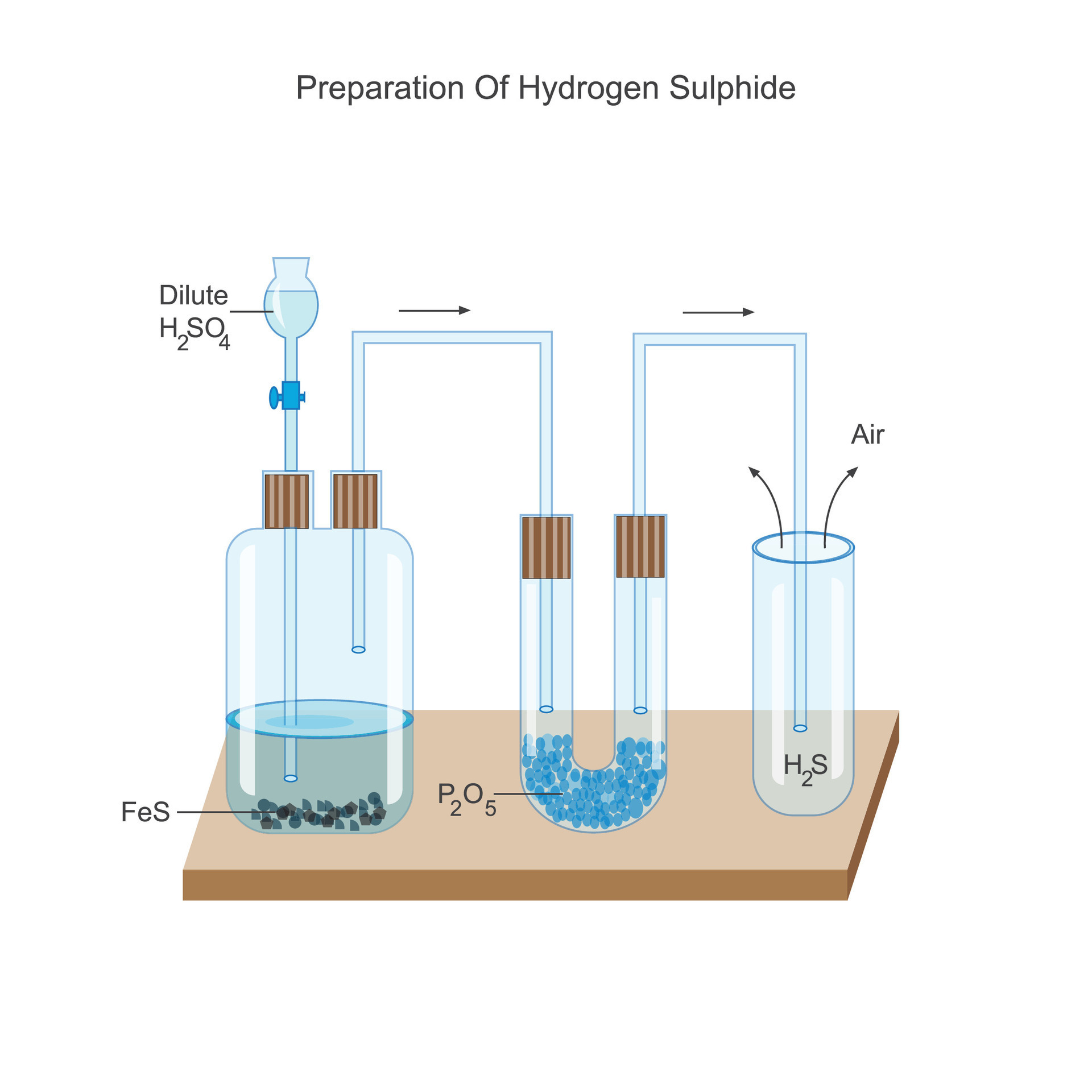 Preparation Of Hydrogen Sulphide

Dilute $H_2SO_4$

Air

FeS

$P_2O_5$

$H_2S$