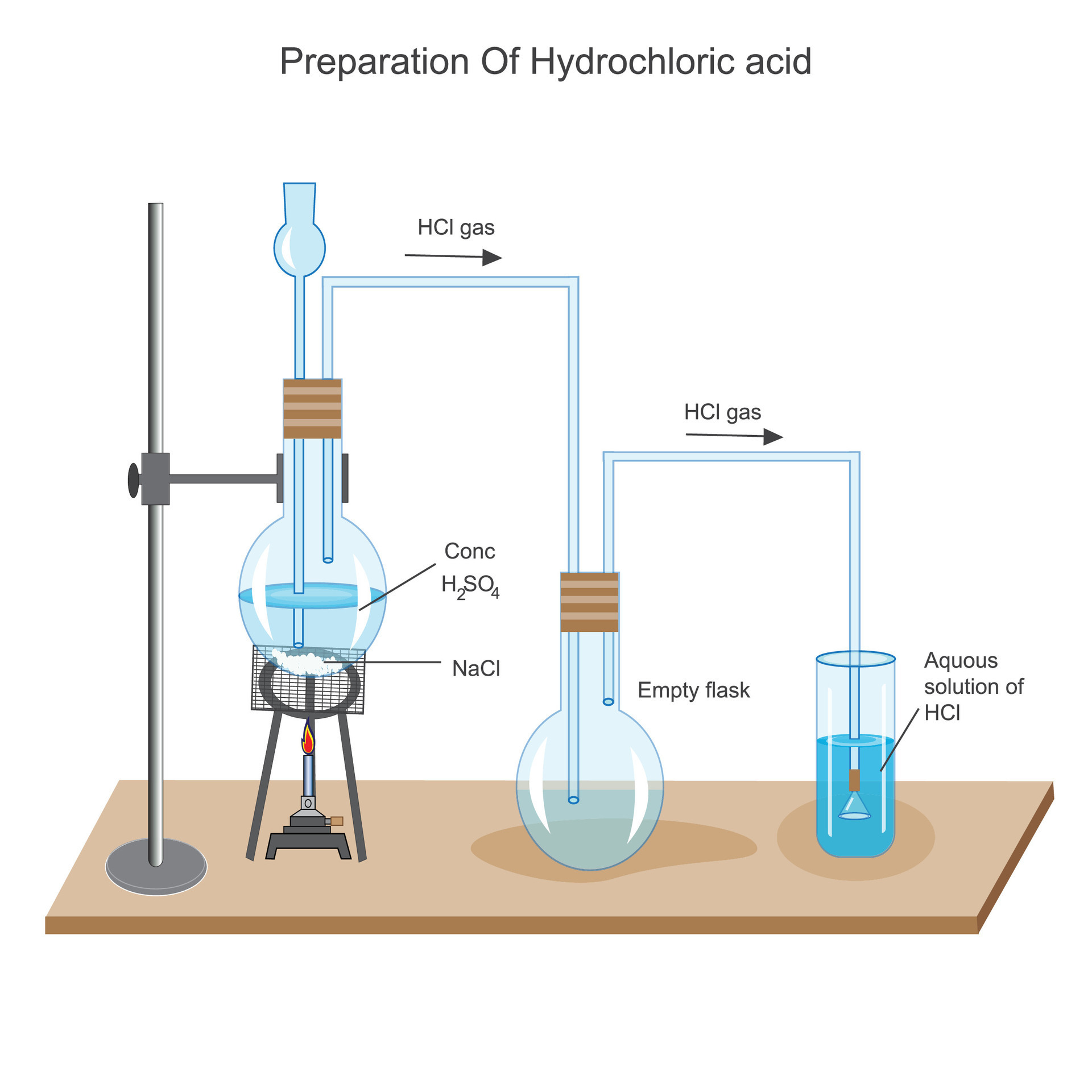 Preparation Of Hydrochloric acid

HCl gas

HCl gas

Conc $H_2SO_4$

NaCl

Empty flask

Aquous solution of HCl