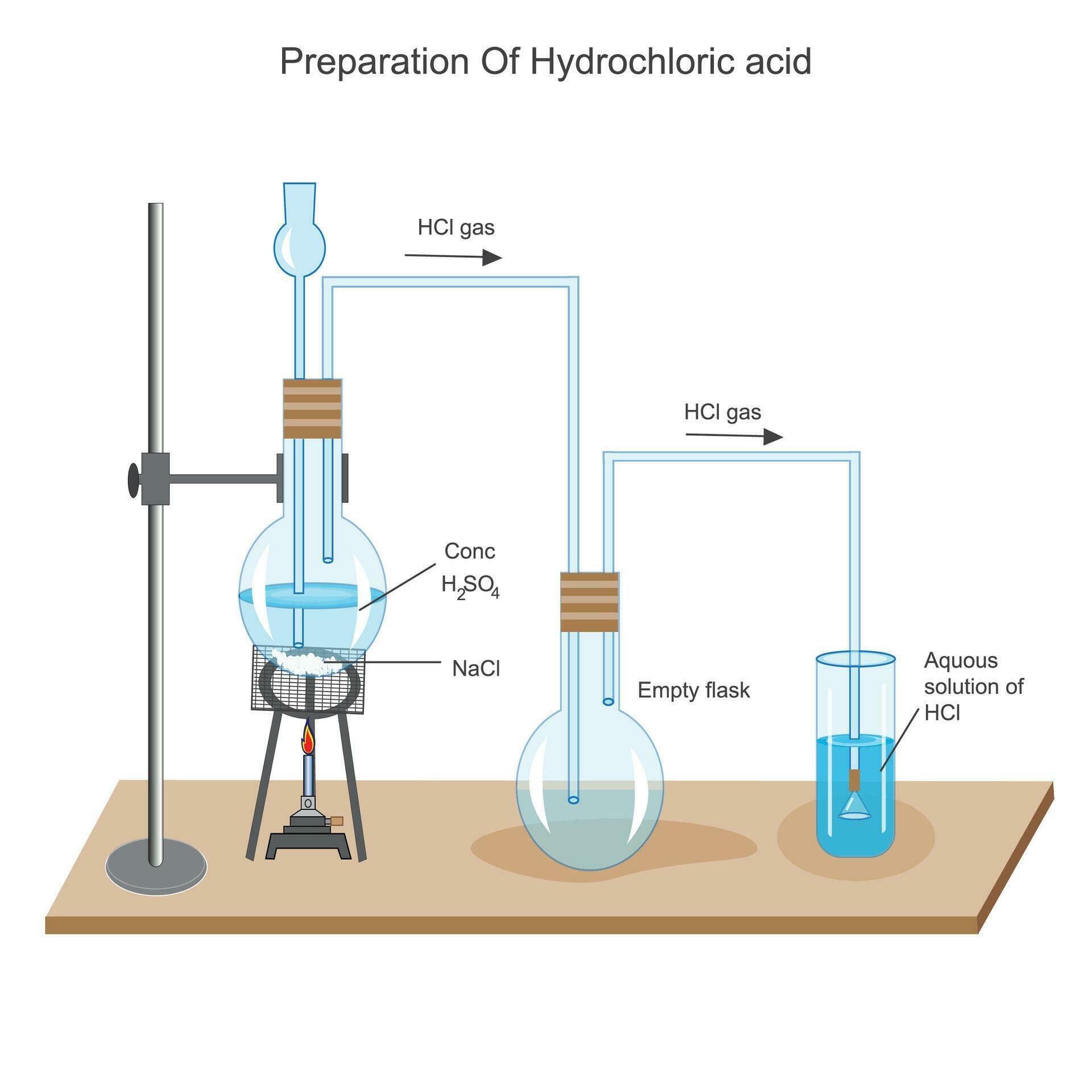 Preparation Of Hydrochloric acid

HCl gas

HCl gas

Conc $H_2SO_4$

NaCl

Empty flask

Aquous solution of HCl