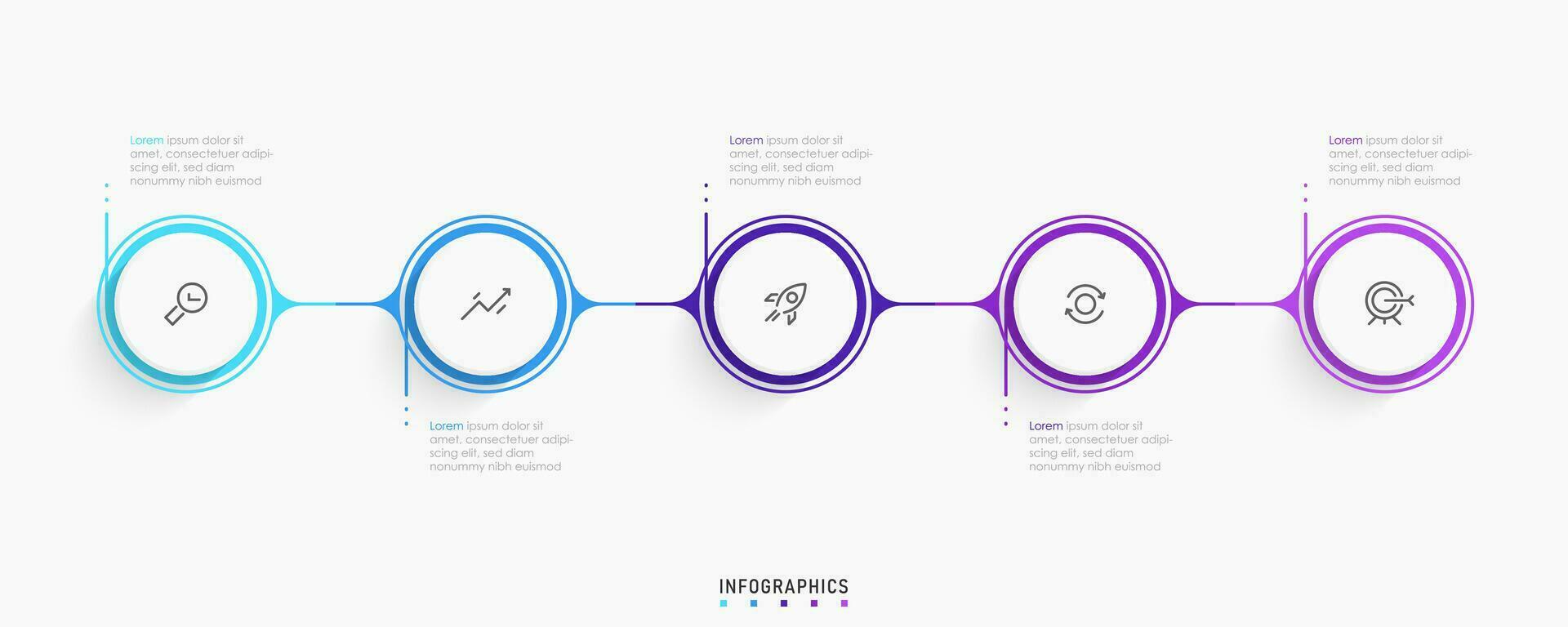 Lorem ipsum dolor sit amet, consectetuer adipiscing elit, sed diam nonummy nibh euismod

Lorem ipsum dolor sit amet, consectetuer adipiscing elit, sed diam nonummy nibh euismod

Lorem ipsum dolor sit amet, consectetuer adipiscing elit, sed diam nonummy nibh euismod

Lorem ipsum dolor sit amet, consectetuer adipiscing elit, sed diam nonummy nibh euismod

Lorem ipsum dolor sit amet, consectetuer adipiscing elit, sed diam nonummy nibh euismod

INFOGRAPHICS