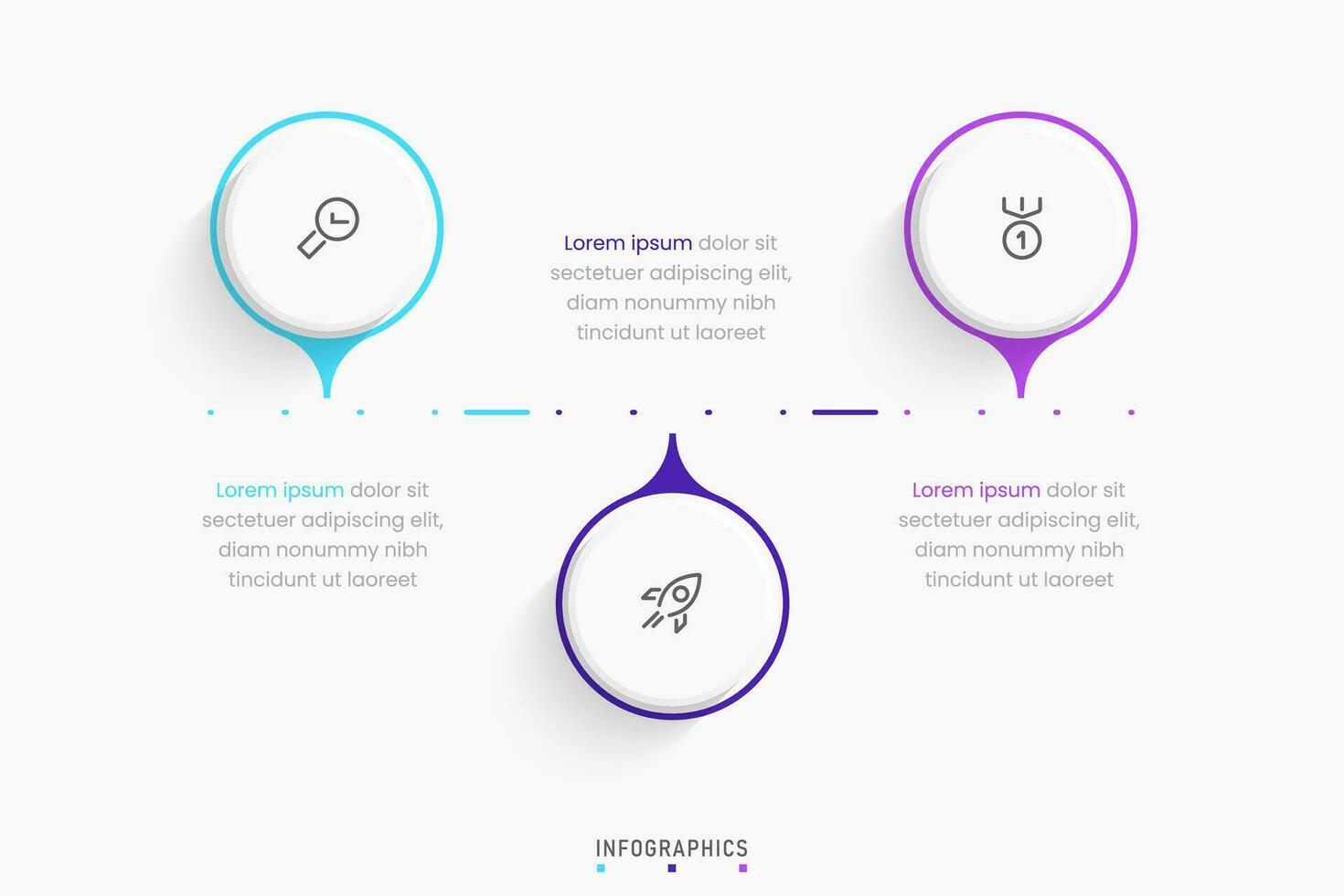 1

Lorem ipsum dolor sit sectetuer adipiscing elit, diam nonummy nibh tincidunt ut laoreet

Lorem ipsum dolor sit sectetuer adipiscing elit, diam nonummy nibh tincidunt ut laoreet

Lorem ipsum dolor sit sectetuer adipiscing elit, diam nonummy nibh tincidunt ut laoreet

INFOGRAPHICS