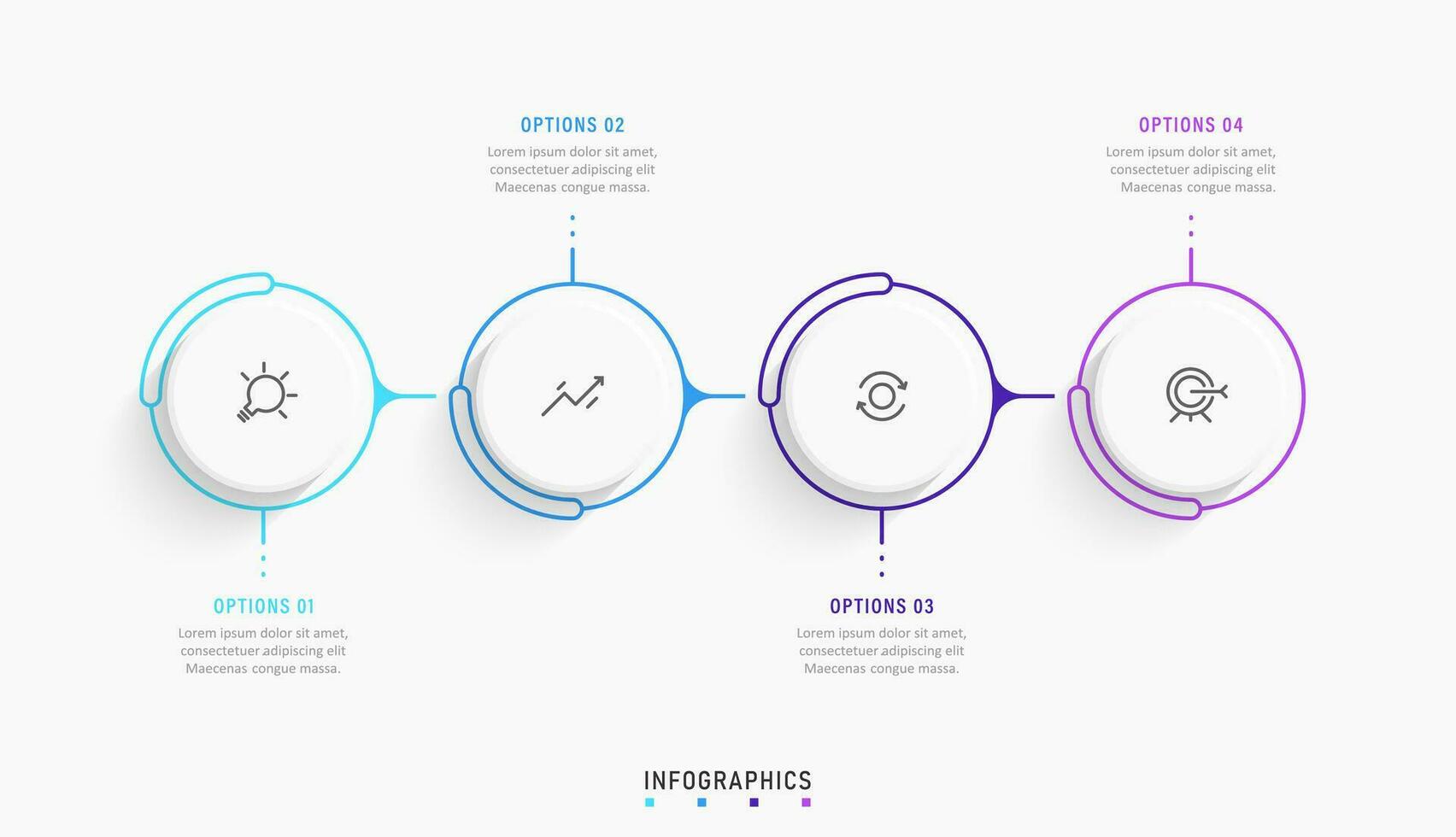 OPTIONS 02
Lorem ipsum dolor sit amet, consectetuer adipiscing elit Maecenas congue massa.

OPTIONS 04
Lorem ipsum dolor sit amet, consectetuer adipiscing elit Maecenas congue massa.

OPTIONS 01
Lorem ipsum dolor sit amet, consectetuer adipiscing elit Maecenas congue massa.

OPTIONS 03
Lorem ipsum dolor sit amet, consectetuer adipiscing elit Maecenas congue massa.

INFOGRAPHICS