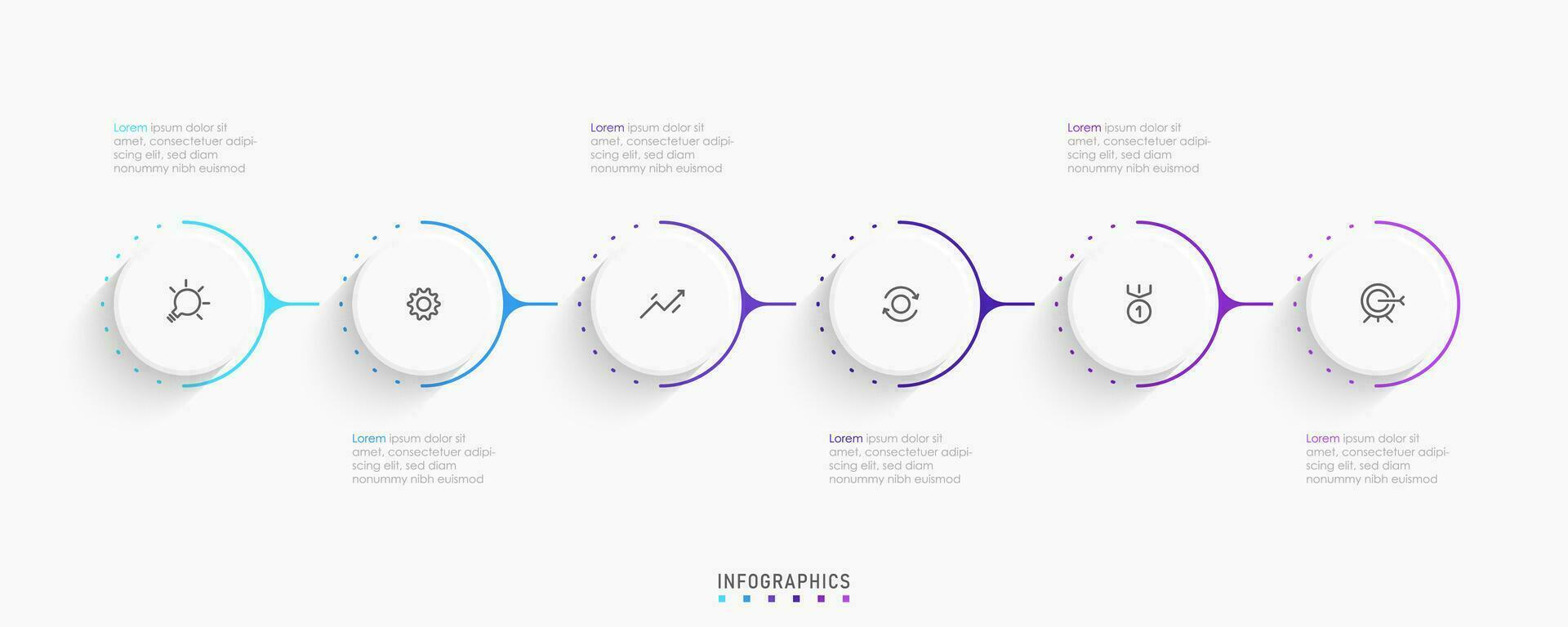 Lorem ipsum dolor sit amet, consectetuer adipiscing elit, sed diam nonummy nibh euismod

Lorem ipsum dolor sit amet, consectetuer adipiscing elit, sed diam nonummy nibh euismod

Lorem ipsum dolor sit amet, consectetuer adipiscing elit, sed diam nonummy nibh euismod

1

Lorem ipsum dolor sit amet, consectetuer adipiscing elit, sed diam nonummy nibh euismod

Lorem ipsum dolor sit amet, consectetuer adipiscing elit, sed diam nonummy nibh euismod

Lorem ipsum dolor sit amet, consectetuer adipiscing elit, sed diam nonummy nibh euismod

INFOGRAPHICS