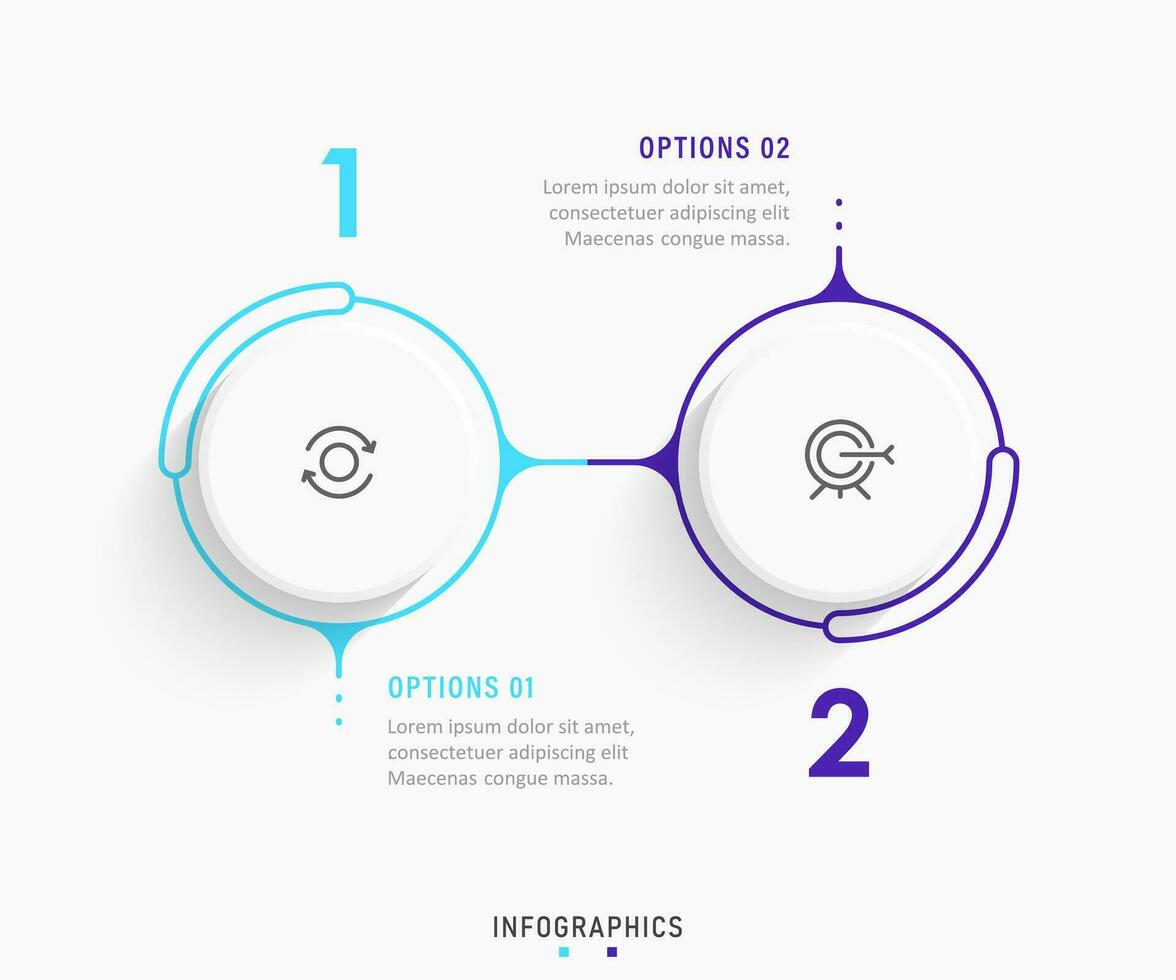 1

OPTIONS 02
Lorem ipsum dolor sit amet, consectetuer adipiscing elit Maecenas congue massa.

OPTIONS 01
Lorem ipsum dolor sit amet, consectetuer adipiscing elit Maecenas congue massa.

2

INFOGRAPHICS