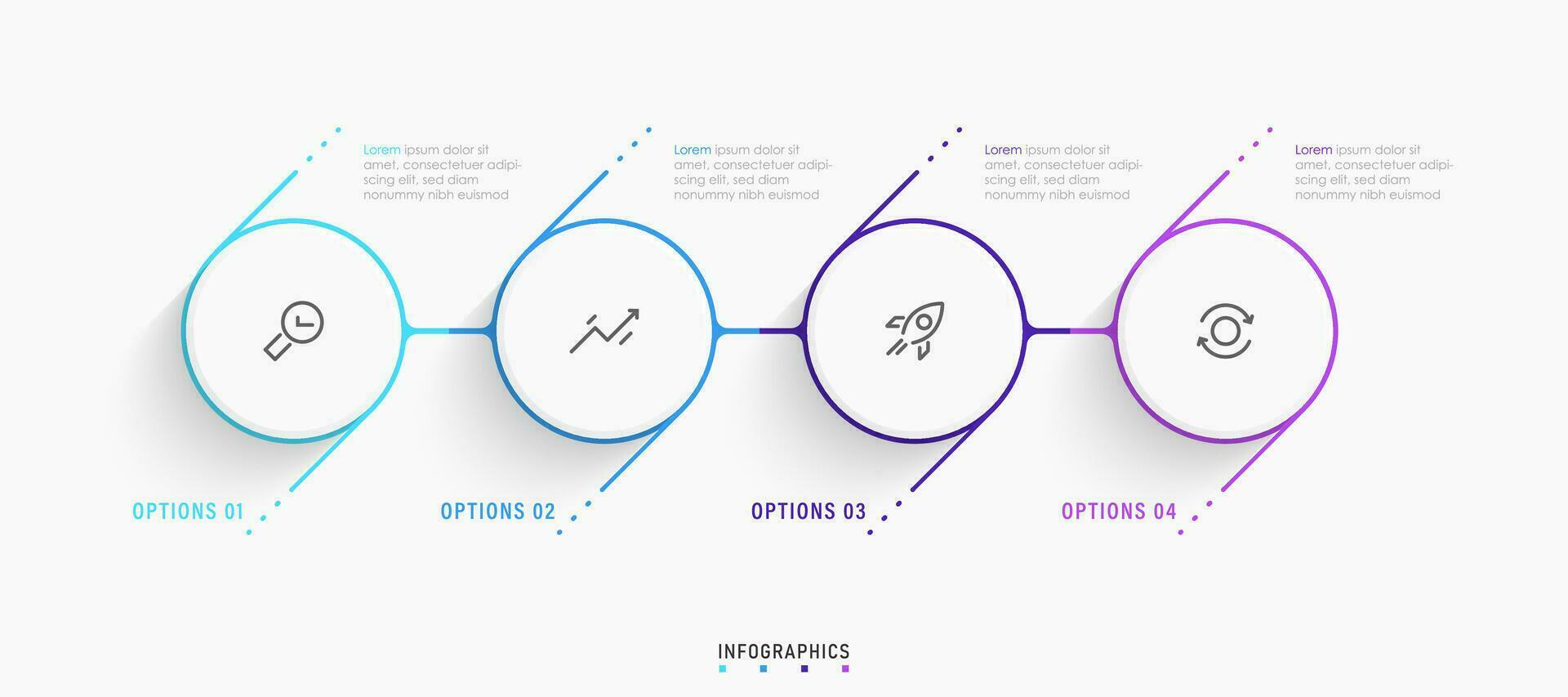 Lorem ipsum dolor sit amet, consectetuer adipiscing elit, sed diam nonummy nibh euismod

Lorem ipsum dolor sit amet, consectetuer adipiscing elit, sed diam nonummy nibh euismod

Lorem ipsum dolor sit amet, consectetuer adipiscing elit, sed diam nonummy nibh euismod

Lorem ipsum dolor sit amet, consectetuer adipiscing elit, sed diam nonummy nibh euismod

OPTIONS 01

OPTIONS 02

OPTIONS 03

OPTIONS 04

INFOGRAPHICS