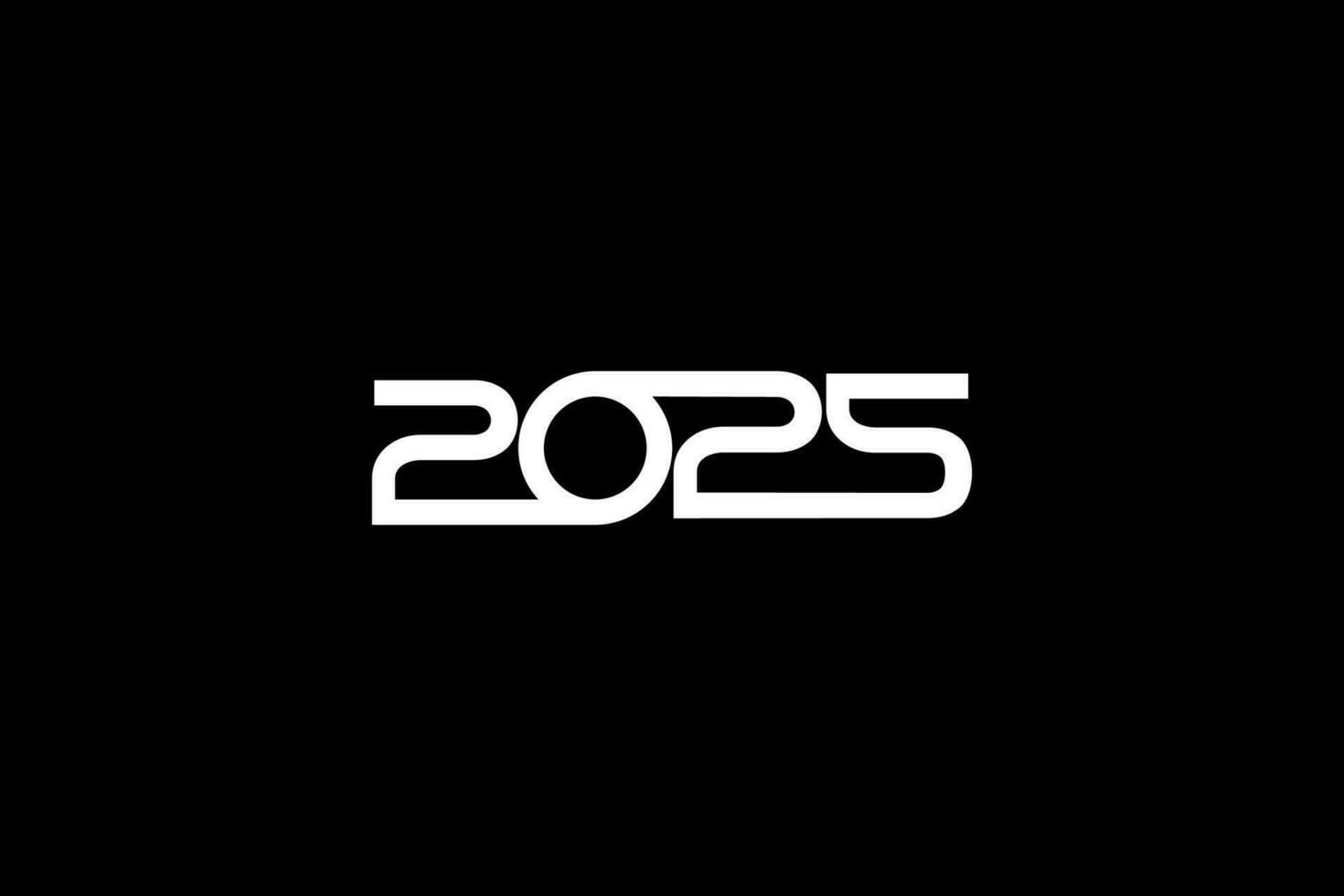 2025