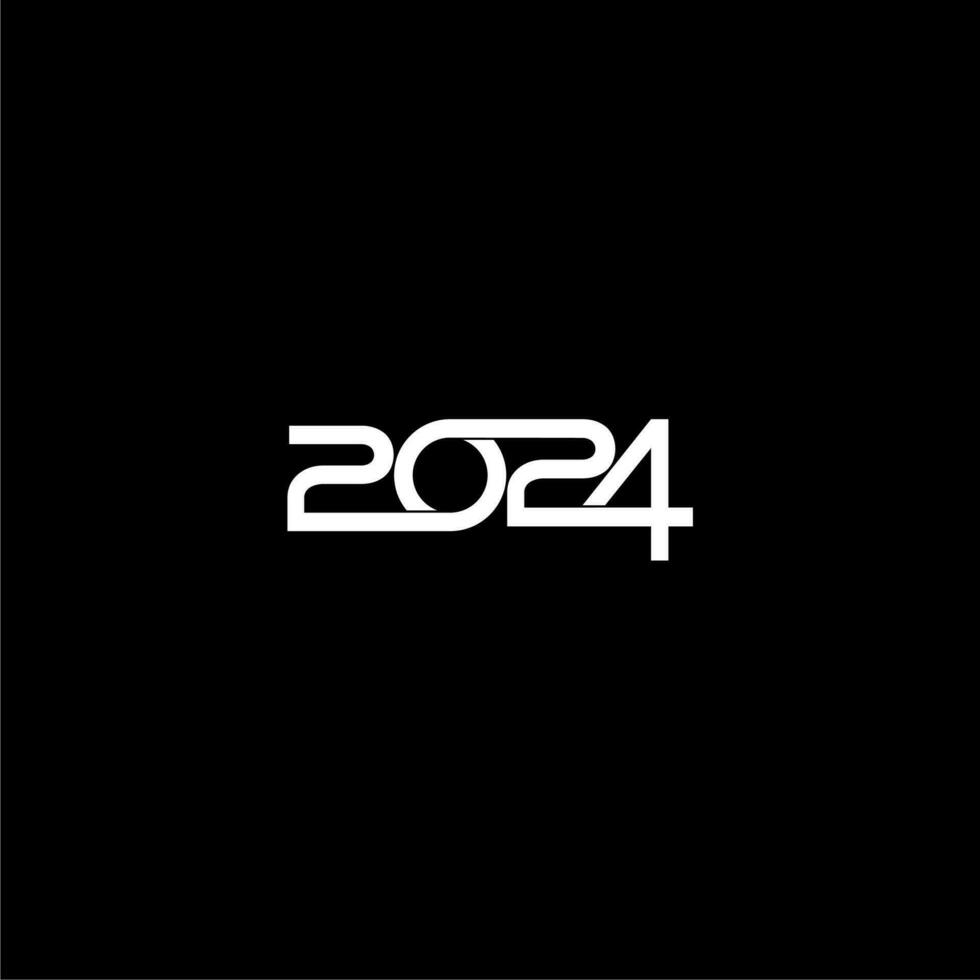 2024