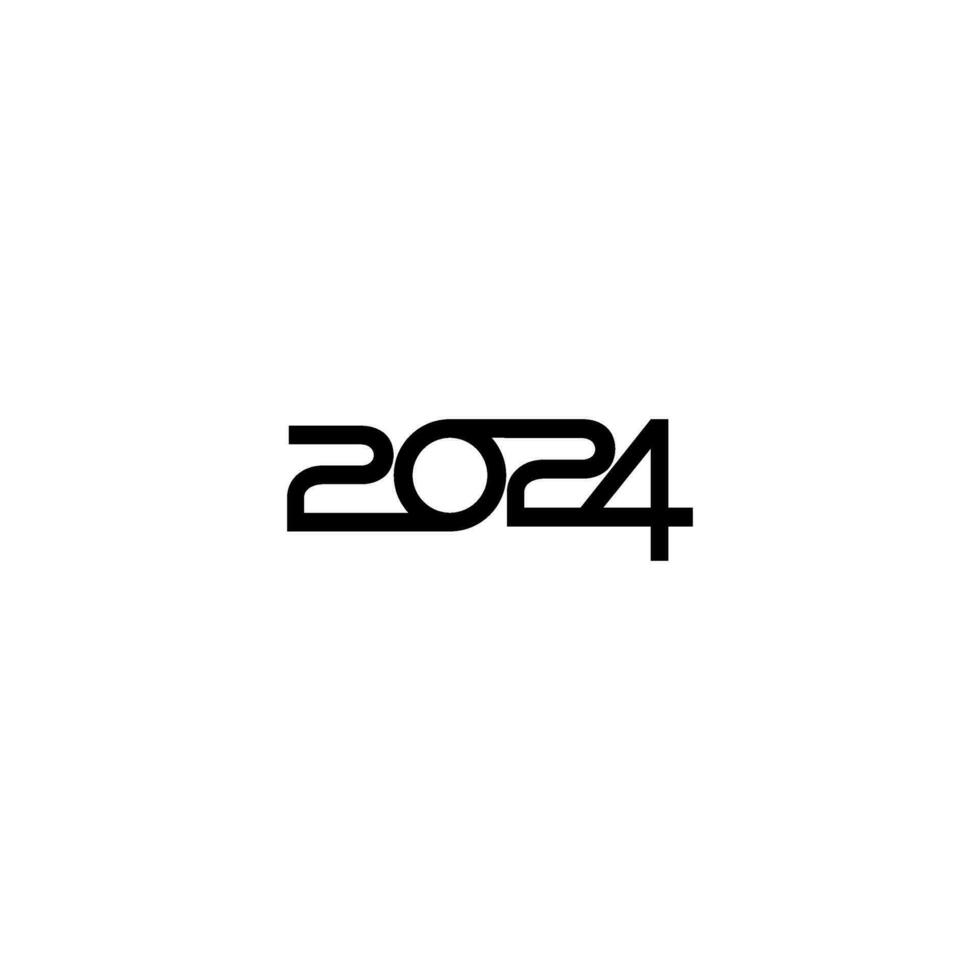 2024