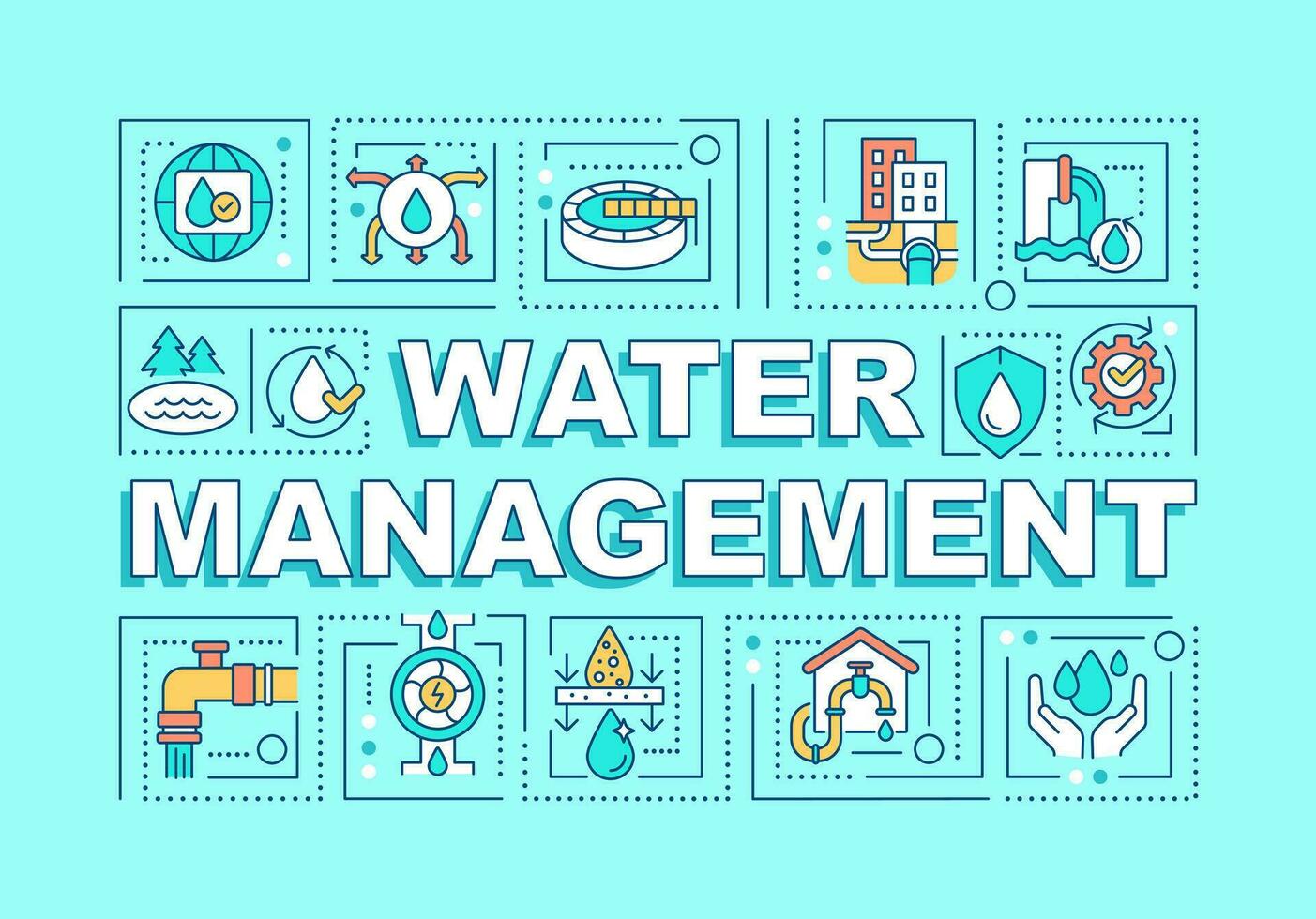 WATER MANAGEMENT